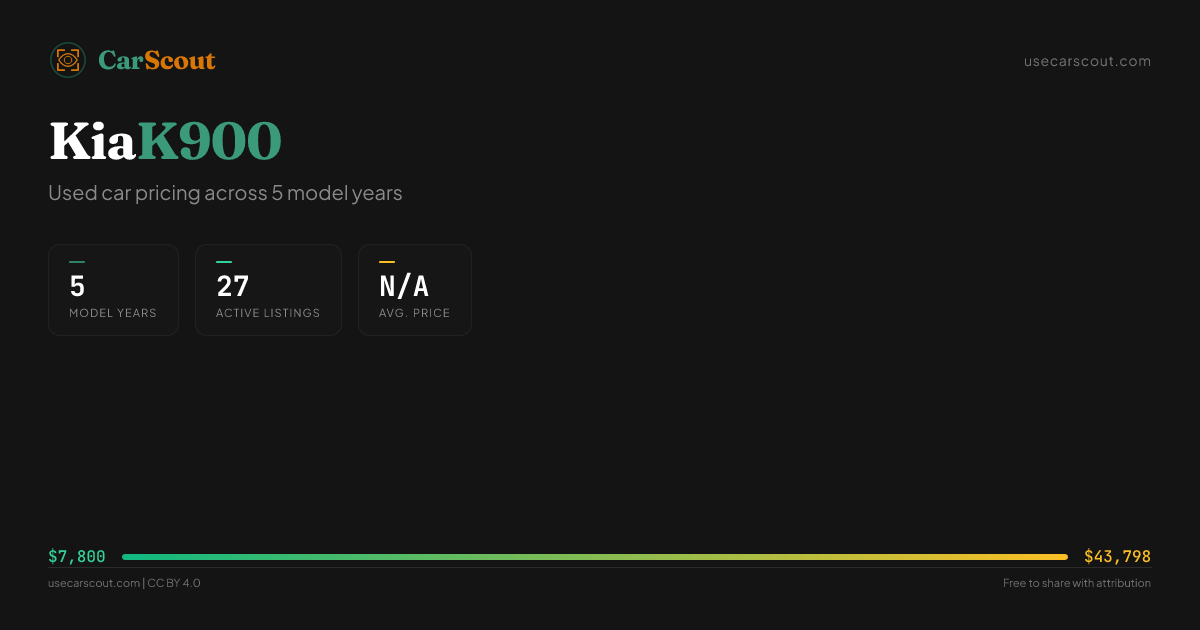 CarScout

usecarscout.com

KiaK900

Used car pricing across 5 model years

5
MODEL YEARS

27
ACTIVE LISTINGS

N/A
AVG. PRICE

$7,800

$43,798

usecarscout.com | CC BY 4.0

Free to share with attribution