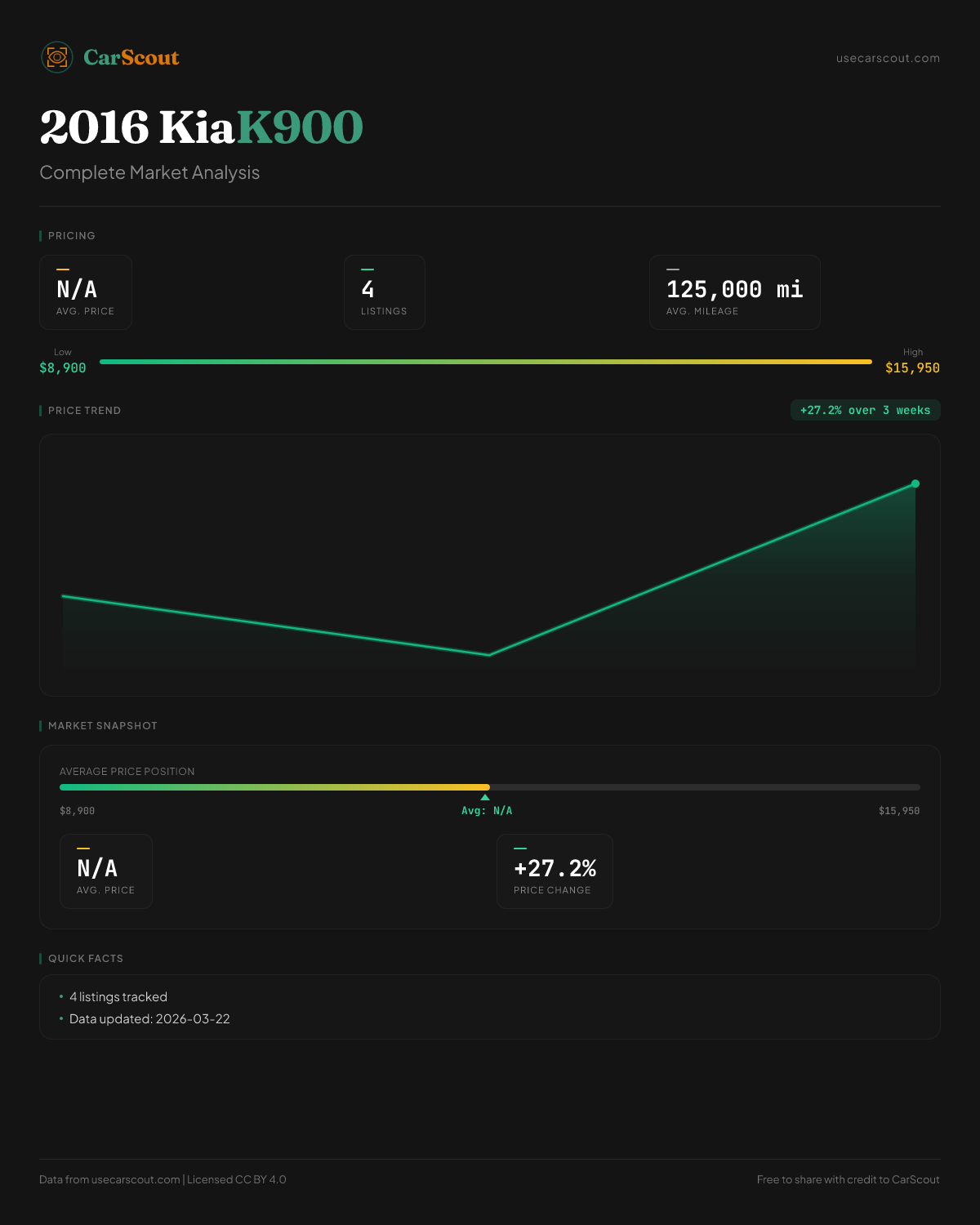 CarScout

usecarscout.com

2016 Kia K900

Complete Market Analysis

PRICING

N/A
AVG. PRICE

4
LISTINGS

125,000 mi
AVG. MILEAGE

Low
$8,900

High
$15,950

PRICE TREND

+27.2% over 3 weeks

MARKET SNAPSHOT

AVERAGE PRICE POSITION

$8,900

Avg: N/A

$15,950

N/A
AVG. PRICE

+27.2%
PRICE CHANGE

QUICK FACTS

• 4 listings tracked
• Data updated: 2026-03-22

Data from usecarscout.com | Licensed CC BY 4.0

Free to share with credit to CarScout