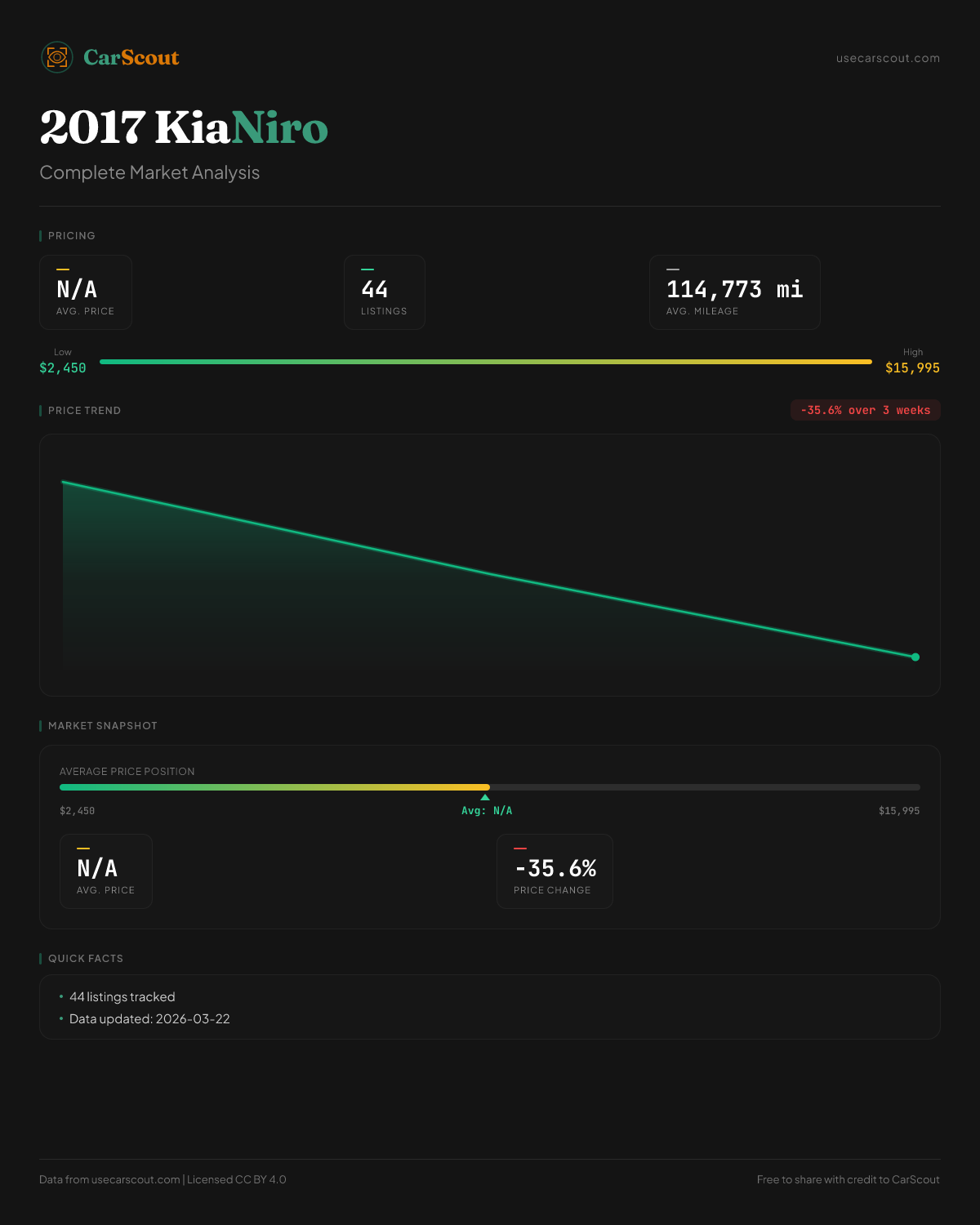 CarScout

usecarscout.com

2017 KiaNiro

Complete Market Analysis

PRICING

N/A
AVG. PRICE

44
LISTINGS

114,773 mi
AVG. MILEAGE

Low
$2,450

High
$15,995

PRICE TREND

-35.6% over 3 weeks

MARKET SNAPSHOT

AVERAGE PRICE POSITION

$2,450

Avg: N/A

$15,995

N/A
AVG. PRICE

-35.6%
PRICE CHANGE

QUICK FACTS

• 44 listings tracked
• Data updated: 2026-03-22

Data from usecarscout.com | Licensed CC BY 4.0

Free to share with credit to CarScout