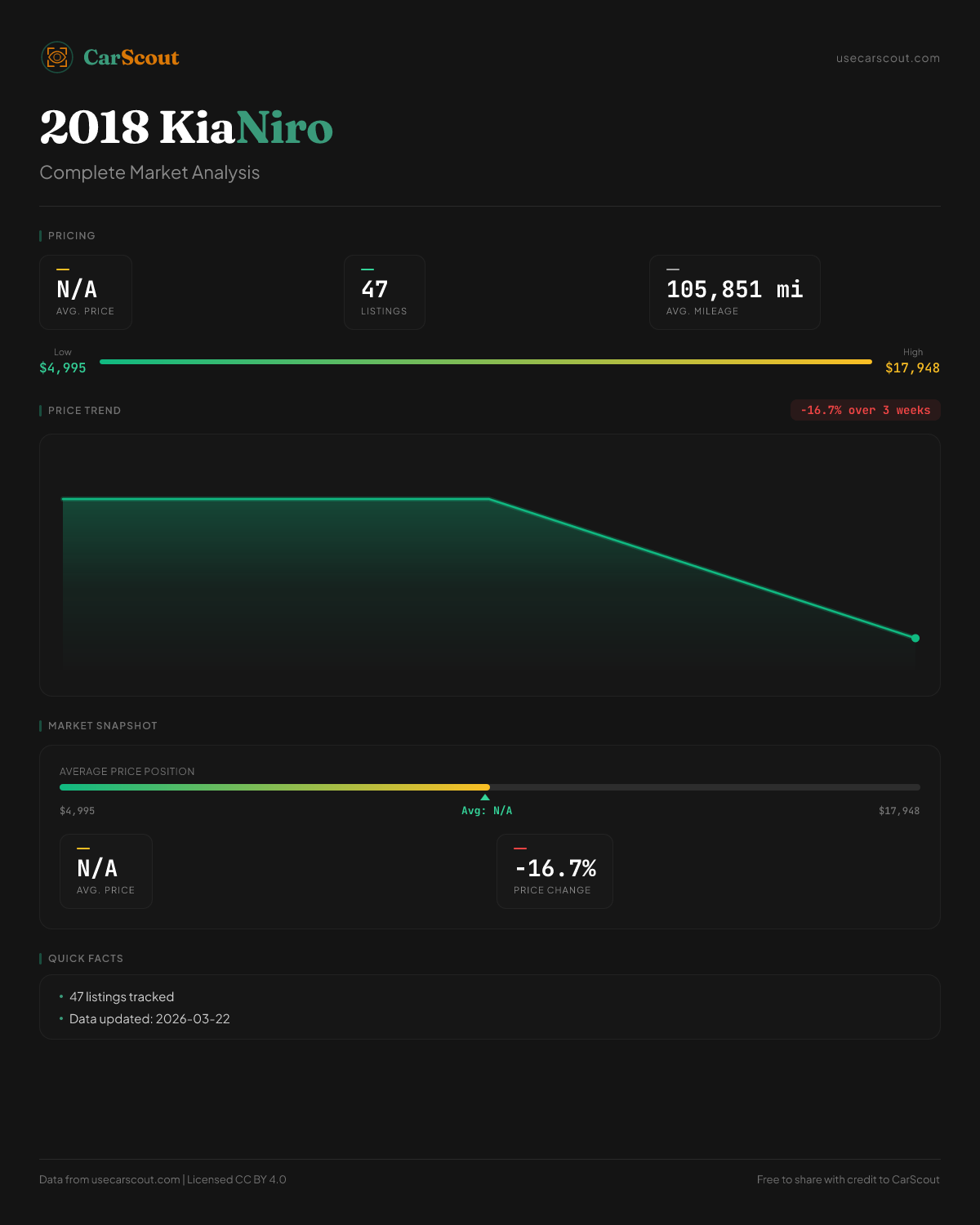 CarScout

usecarscout.com

2018 KiaNiro

Complete Market Analysis

PRICING

N/A
AVG. PRICE

47
LISTINGS

105,851 mi
AVG. MILEAGE

Low
$4,995

High
$17,948

PRICE TREND

-16.7% over 3 weeks

MARKET SNAPSHOT

AVERAGE PRICE POSITION

$4,995

Avg: N/A

$17,948

N/A
AVG. PRICE

-16.7%
PRICE CHANGE

QUICK FACTS

• 47 listings tracked
• Data updated: 2026-03-22

Data from usecarscout.com | Licensed CC BY 4.0

Free to share with credit to CarScout