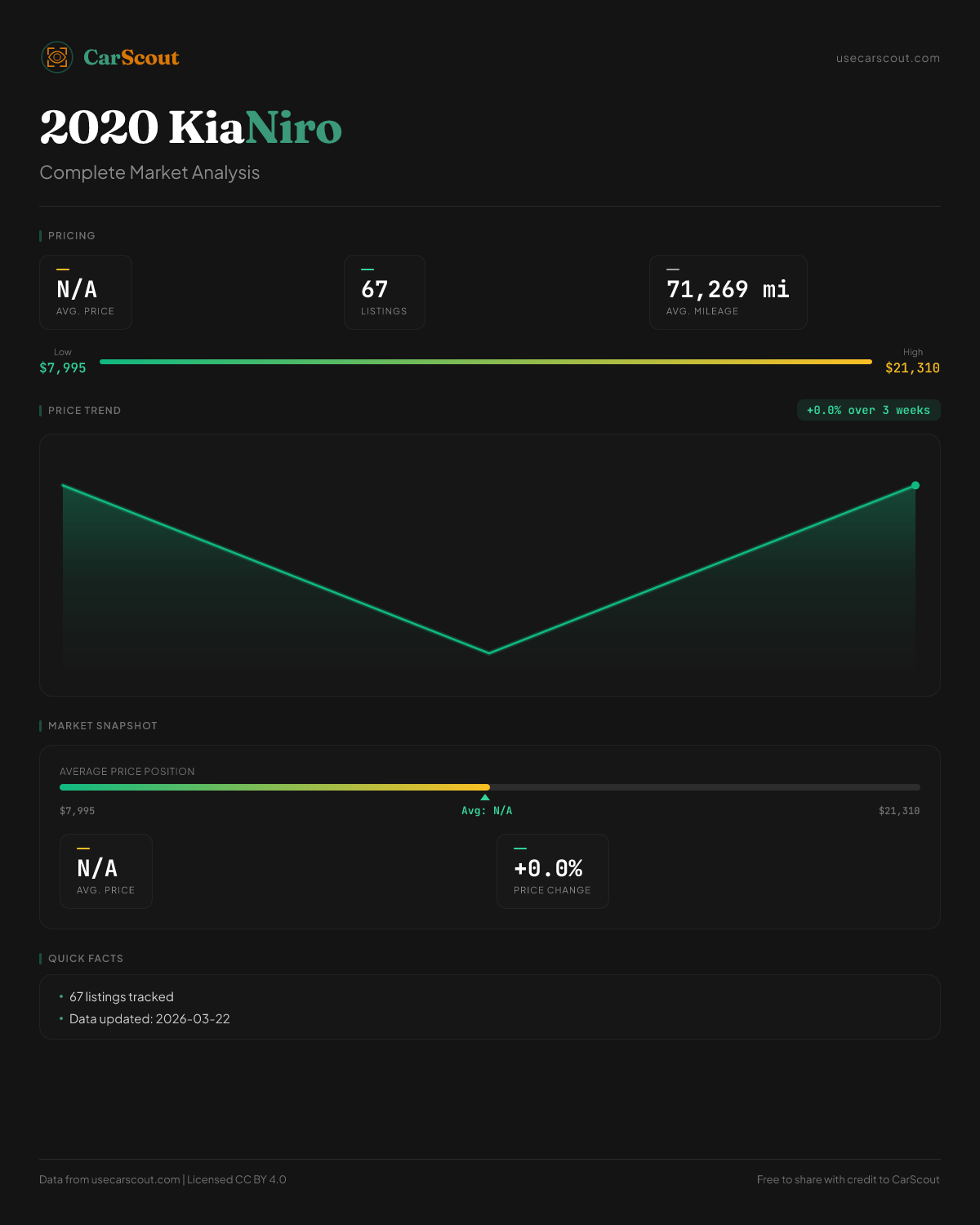 CarScout

usecarscout.com

2020 KiaNiro

Complete Market Analysis

PRICING

N/A
AVG. PRICE

67
LISTINGS

71,269 mi
AVG. MILEAGE

Low
$7,995

High
$21,310

PRICE TREND

+0.0% over 3 weeks

MARKET SNAPSHOT

AVERAGE PRICE POSITION

$7,995

Avg: N/A

$21,310

N/A
AVG. PRICE

+0.0%
PRICE CHANGE

QUICK FACTS

• 67 listings tracked
• Data updated: 2026-03-22

Data from usecarscout.com | Licensed CC BY 4.0

Free to share with credit to CarScout