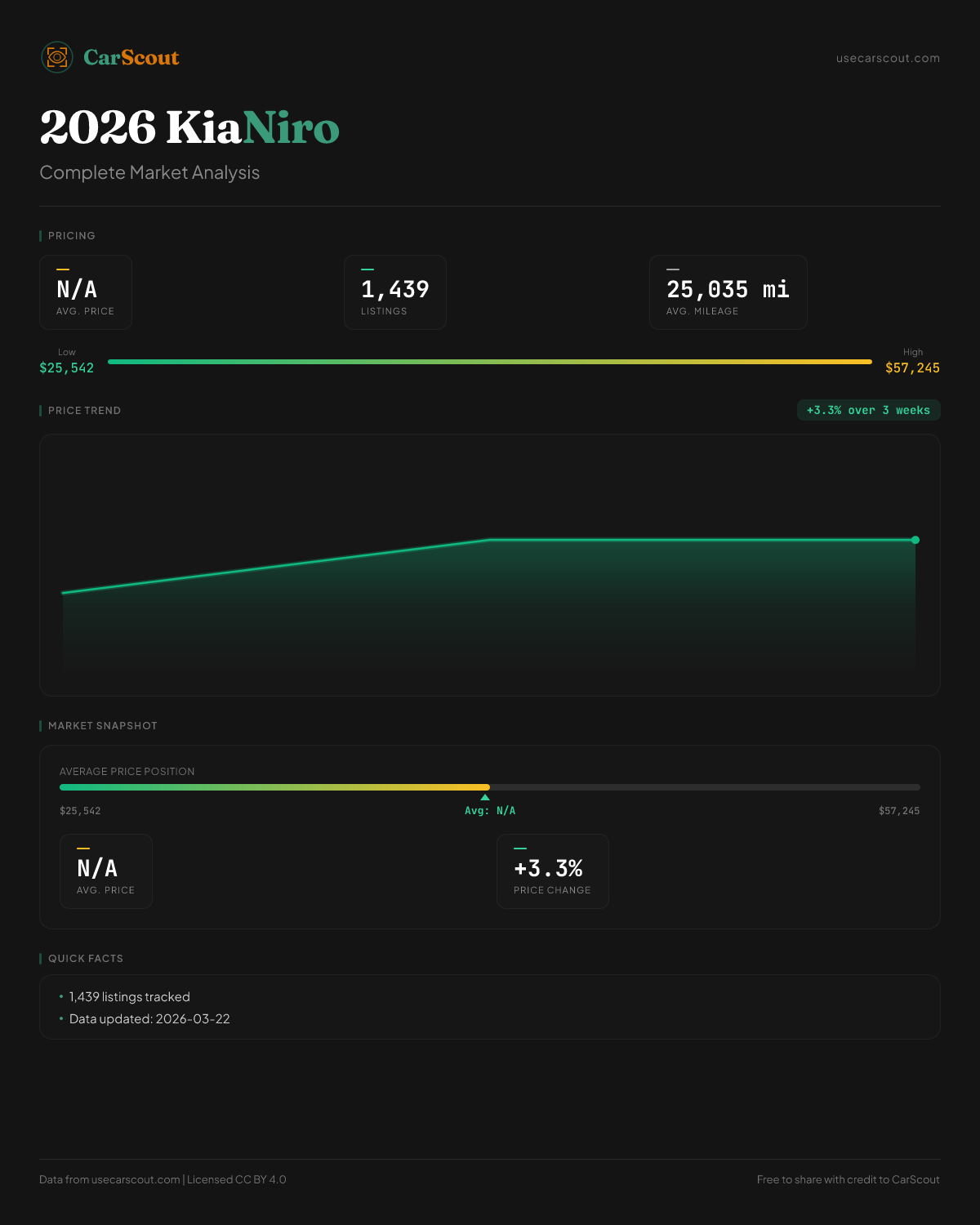 CarScout

usecarscout.com

2026 KiaNiro

Complete Market Analysis

PRICING

N/A
AVG. PRICE

1,439
LISTINGS

25,035 mi
AVG. MILEAGE

Low
$25,542

High
$57,245

PRICE TREND

+3.3% over 3 weeks

MARKET SNAPSHOT

AVERAGE PRICE POSITION

$25,542

Avg: N/A

$57,245

N/A
AVG. PRICE

+3.3%
PRICE CHANGE

QUICK FACTS

• 1,439 listings tracked
• Data updated: 2026-03-22

Data from usecarscout.com | Licensed CC BY 4.0

Free to share with credit to CarScout