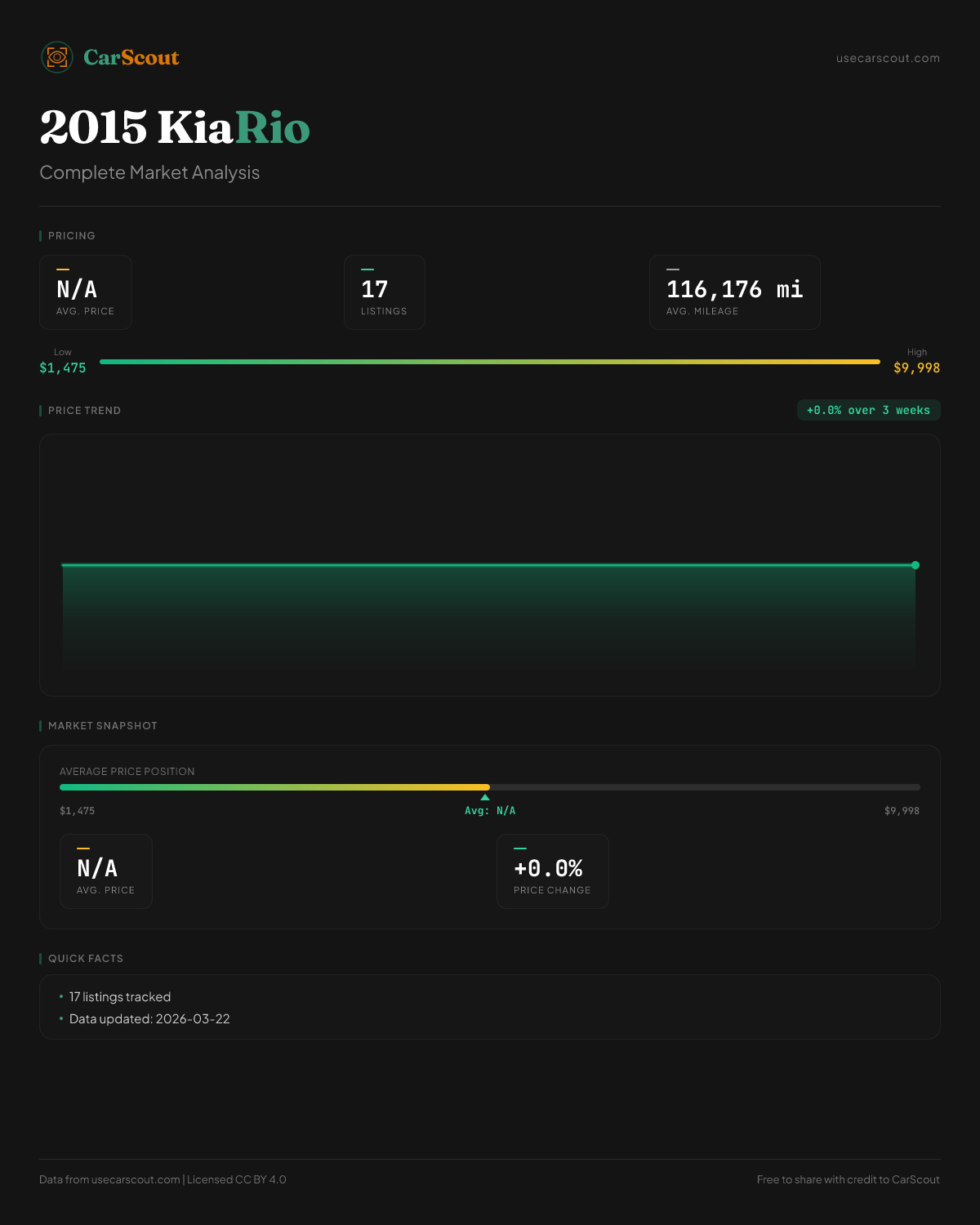 CarScout

usecarscout.com

2015 Kia Rio

Complete Market Analysis

PRICING

N/A
AVG. PRICE

17
LISTINGS

116,176 mi
AVG. MILEAGE

Low
$1,475

High
$9,998

PRICE TREND

+0.0% over 3 weeks

MARKET SNAPSHOT

AVERAGE PRICE POSITION

$1,475

Avg: N/A

$9,998

N/A
AVG. PRICE

+0.0%
PRICE CHANGE

QUICK FACTS

• 17 listings tracked
• Data updated: 2026-03-22

Data from usecarscout.com | Licensed CC BY 4.0

Free to share with credit to CarScout