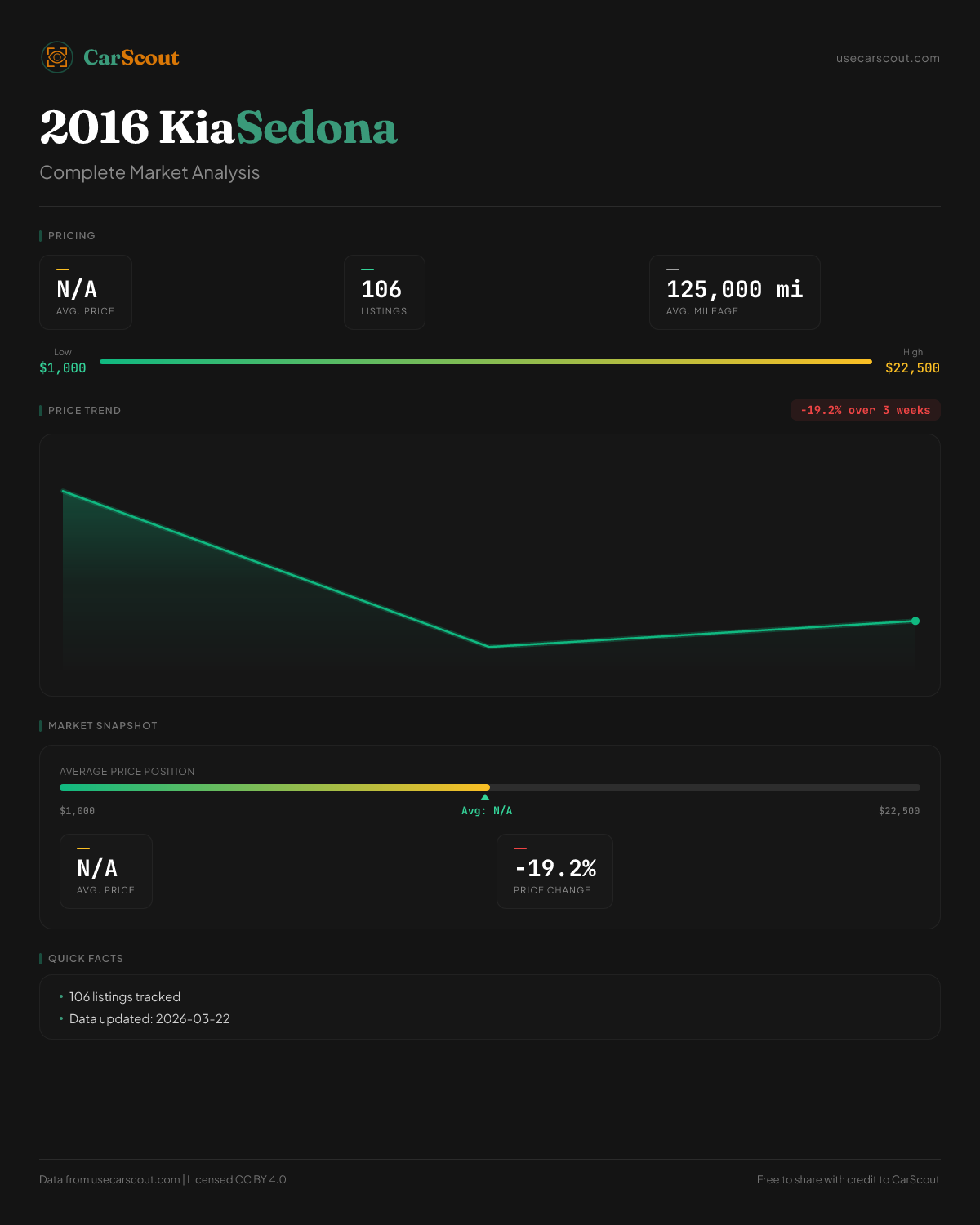 CarScout

usecarscout.com

2016 Kia Sedona

Complete Market Analysis

PRICING

N/A
AVG. PRICE

106
LISTINGS

125,000 mi
AVG. MILEAGE

Low
$1,000

High
$22,500

PRICE TREND

-19.2% over 3 weeks

MARKET SNAPSHOT

AVERAGE PRICE POSITION

$1,000

Avg: N/A

$22,500

N/A
AVG. PRICE

-19.2%
PRICE CHANGE

QUICK FACTS

• 106 listings tracked
• Data updated: 2026-03-22

Data from usecarscout.com | Licensed CC BY 4.0

Free to share with credit to CarScout