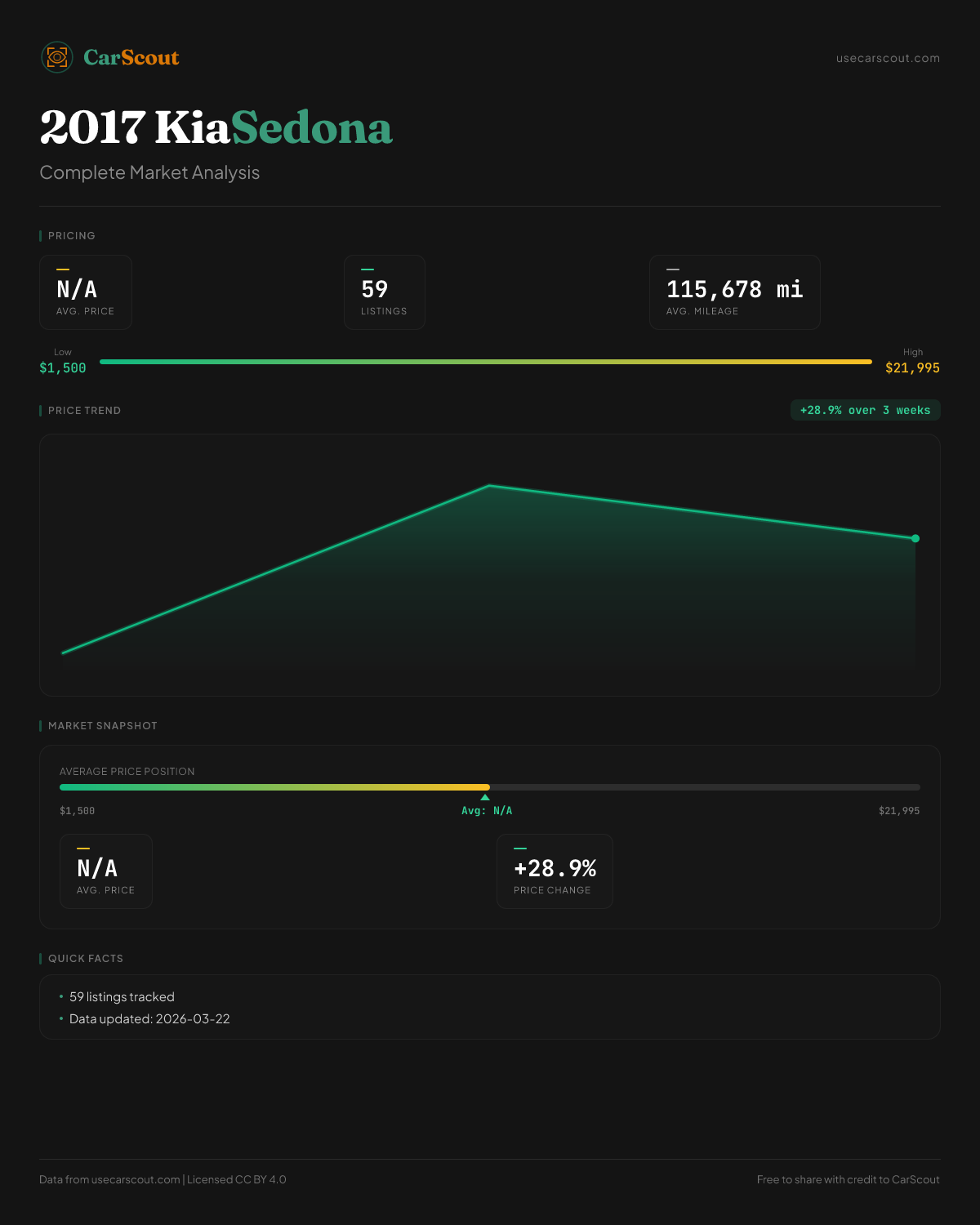 CarScout

usecarscout.com

2017 KiaSedona

Complete Market Analysis

PRICING

N/A
AVG. PRICE

59
LISTINGS

115,678 mi
AVG. MILEAGE

Low
$1,500

High
$21,995

PRICE TREND

+28.9% over 3 weeks

MARKET SNAPSHOT

AVERAGE PRICE POSITION

$1,500

Avg: N/A

$21,995

N/A
AVG. PRICE

+28.9%
PRICE CHANGE

QUICK FACTS

• 59 listings tracked
• Data updated: 2026-03-22

Data from usecarscout.com | Licensed CC BY 4.0

Free to share with credit to CarScout