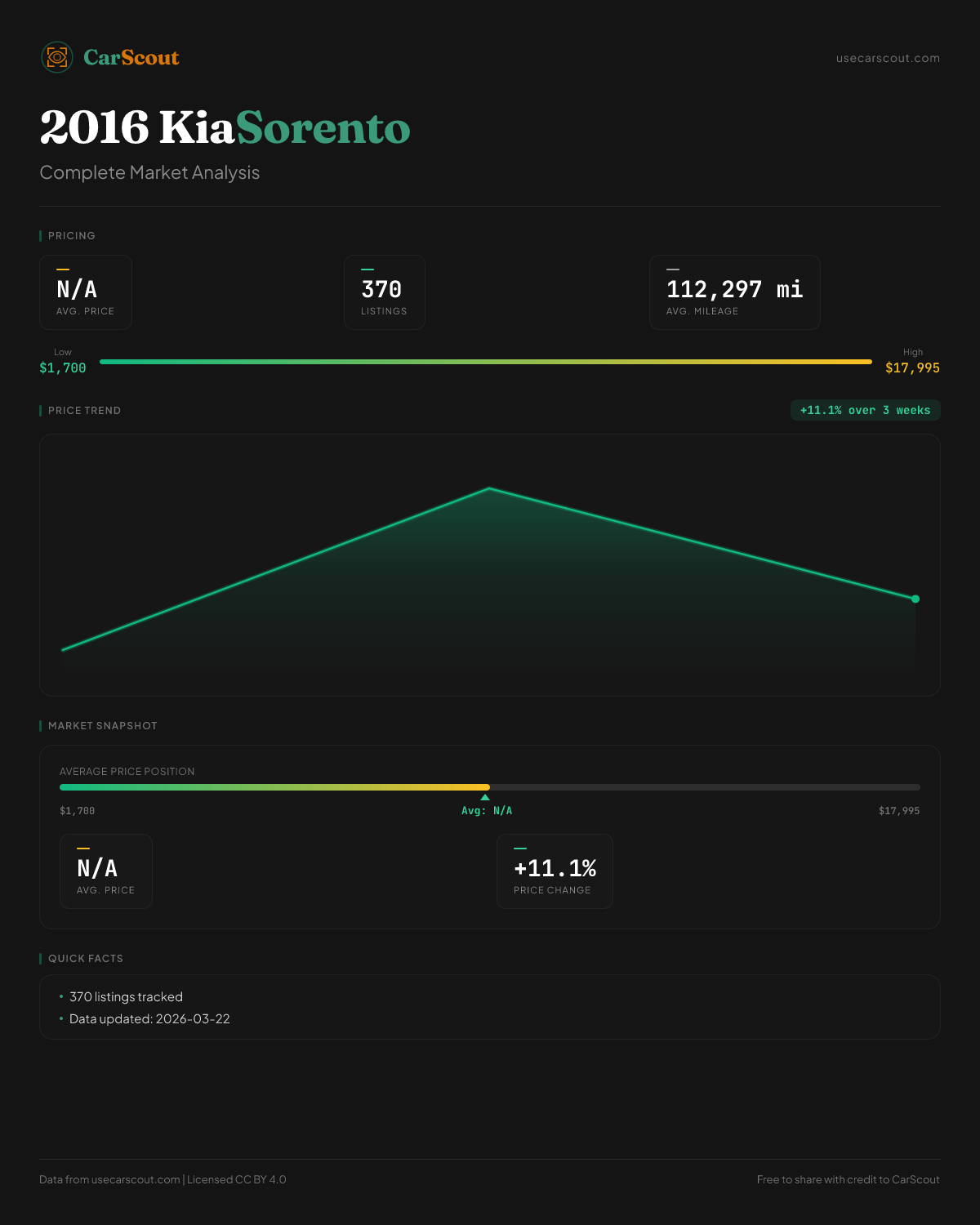 CarScout

usecarscout.com

2016 Kia Sorento

Complete Market Analysis

PRICING

N/A
AVG. PRICE

370
LISTINGS

112,297 mi
AVG. MILEAGE

Low
$1,700

High
$17,995

PRICE TREND

+11.1% over 3 weeks

MARKET SNAPSHOT

AVERAGE PRICE POSITION

$1,700

Avg: N/A

$17,995

N/A
AVG. PRICE

+11.1%
PRICE CHANGE

QUICK FACTS

• 370 listings tracked
• Data updated: 2026-03-22

Data from usecarscout.com | Licensed CC BY 4.0

Free to share with credit to CarScout