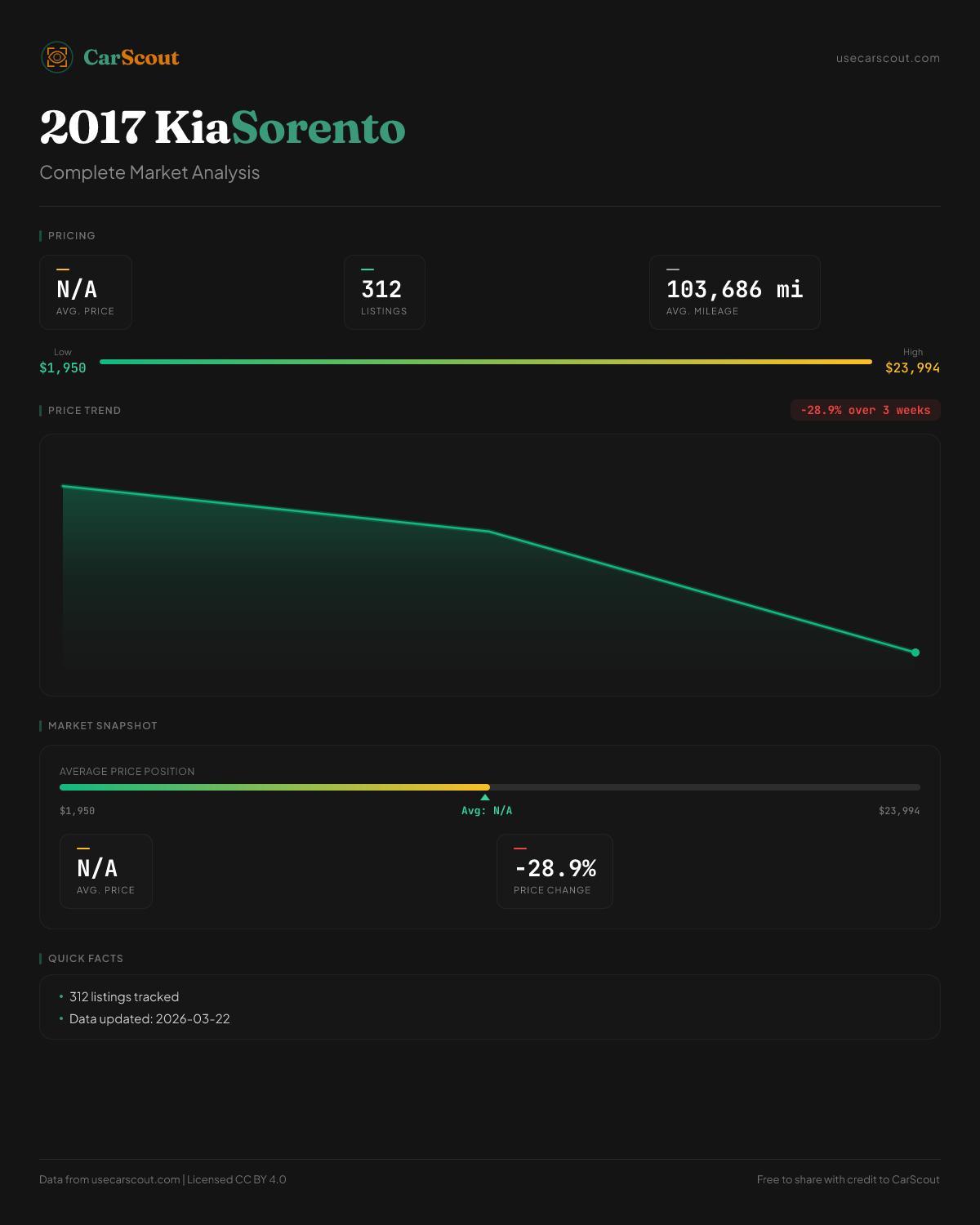 CarScout

usecarscout.com

2017 KiaSorento

Complete Market Analysis

PRICING

N/A
AVG. PRICE

312
LISTINGS

103,686 mi
AVG. MILEAGE

Low
$1,950

High
$23,994

PRICE TREND

-28.9% over 3 weeks

MARKET SNAPSHOT

AVERAGE PRICE POSITION

$1,950

Avg: N/A

$23,994

N/A
AVG. PRICE

-28.9%
PRICE CHANGE

QUICK FACTS

• 312 listings tracked
• Data updated: 2026-03-22

Data from usecarscout.com | Licensed CC BY 4.0

Free to share with credit to CarScout