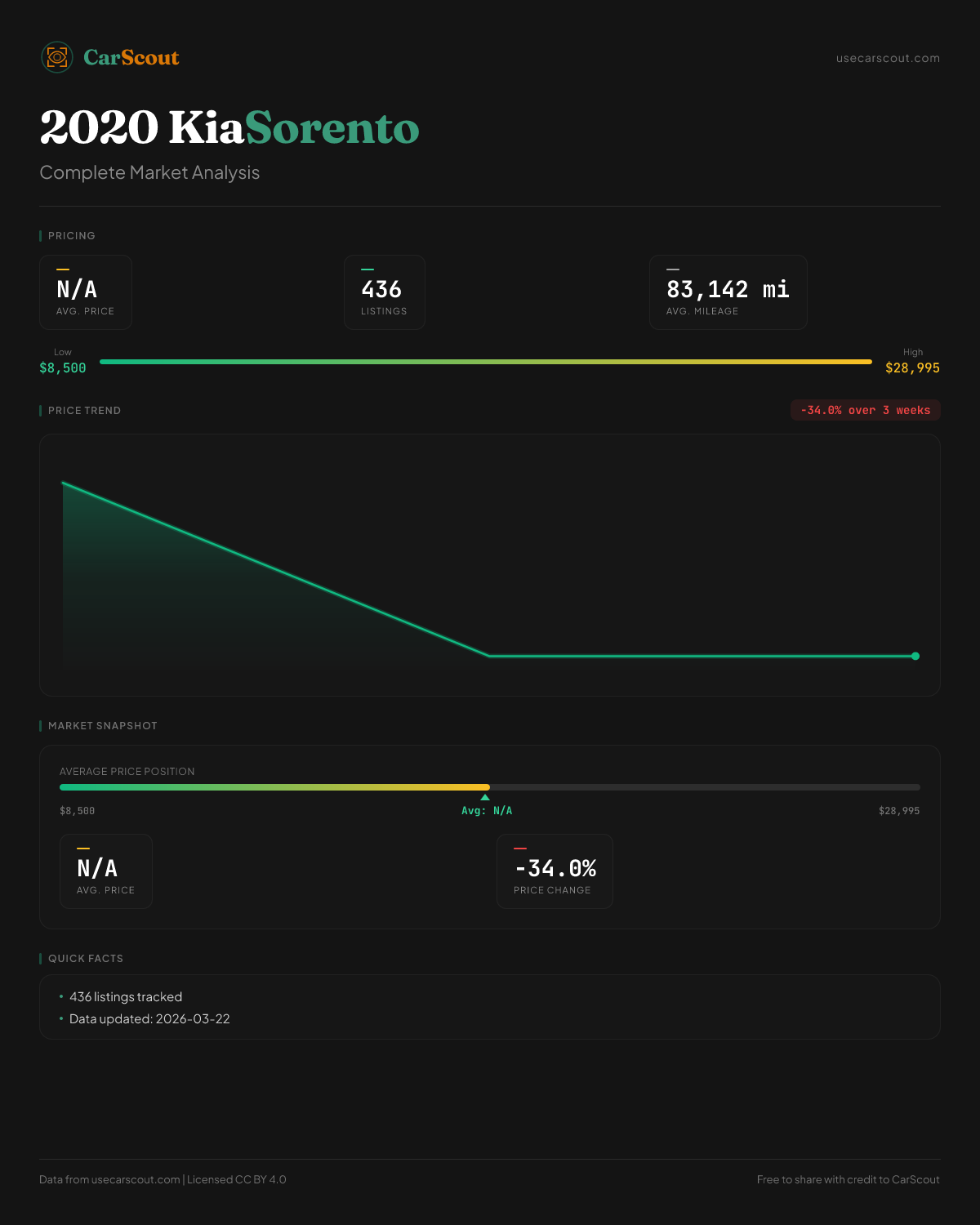 CarScout

usecarscout.com

2020 KiaSorento

Complete Market Analysis

PRICING

N/A
AVG. PRICE

436
LISTINGS

83,142 mi
AVG. MILEAGE

Low
$8,500

High
$28,995

PRICE TREND

-34.0% over 3 weeks

MARKET SNAPSHOT

AVERAGE PRICE POSITION

$8,500

Avg: N/A

$28,995

N/A
AVG. PRICE

-34.0%
PRICE CHANGE

QUICK FACTS

• 436 listings tracked
• Data updated: 2026-03-22

Data from usecarscout.com | Licensed CC BY 4.0

Free to share with credit to CarScout