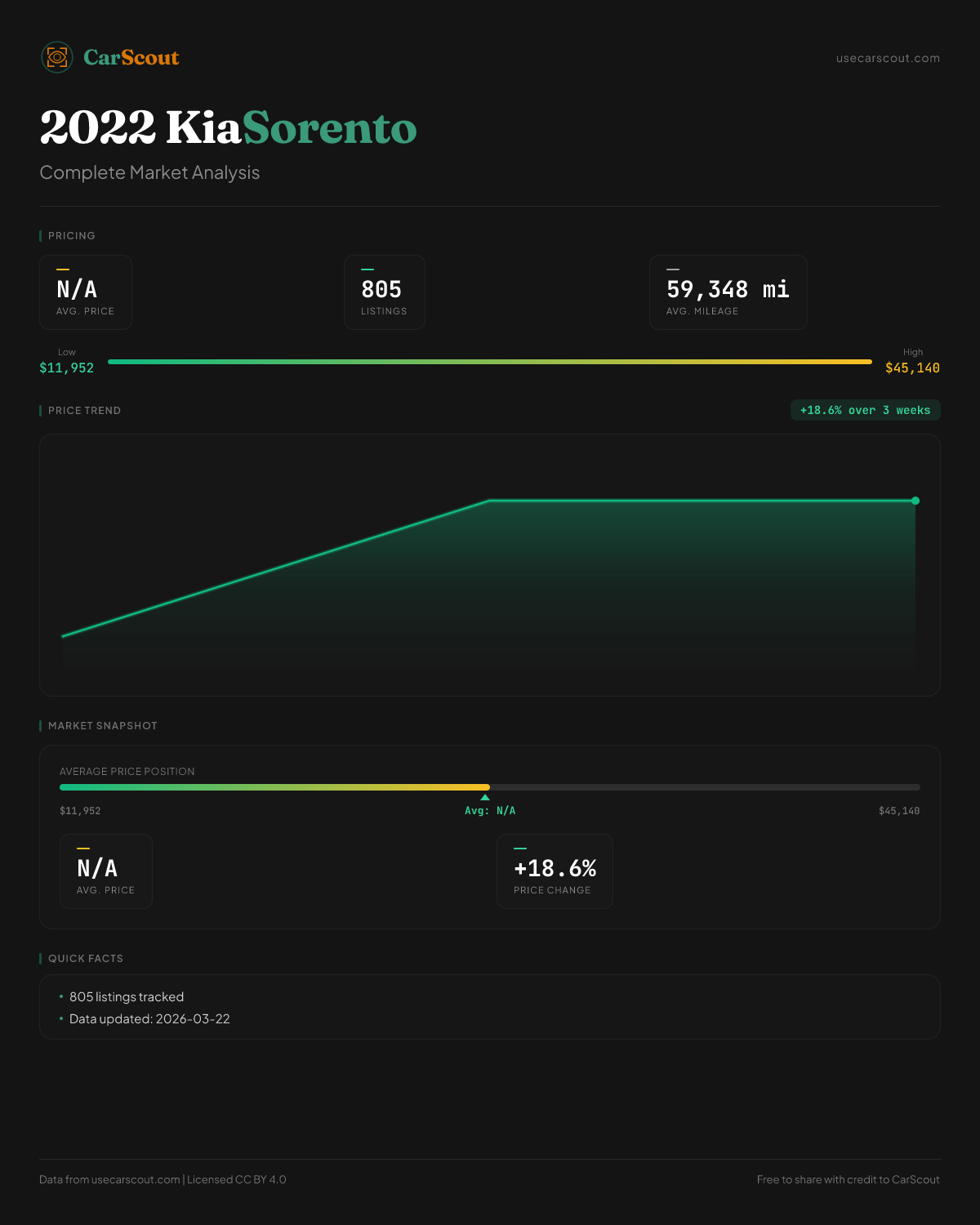 CarScout

usecarscout.com

2022 KiaSorento

Complete Market Analysis

PRICING

N/A
AVG. PRICE

805
LISTINGS

59,348 mi
AVG. MILEAGE

Low
$11,952

High
$45,140

PRICE TREND

+18.6% over 3 weeks

MARKET SNAPSHOT

AVERAGE PRICE POSITION

$11,952

Avg: N/A

$45,140

N/A
AVG. PRICE

+18.6%
PRICE CHANGE

QUICK FACTS

• 805 listings tracked
• Data updated: 2026-03-22

Data from usecarscout.com | Licensed CC BY 4.0

Free to share with credit to CarScout