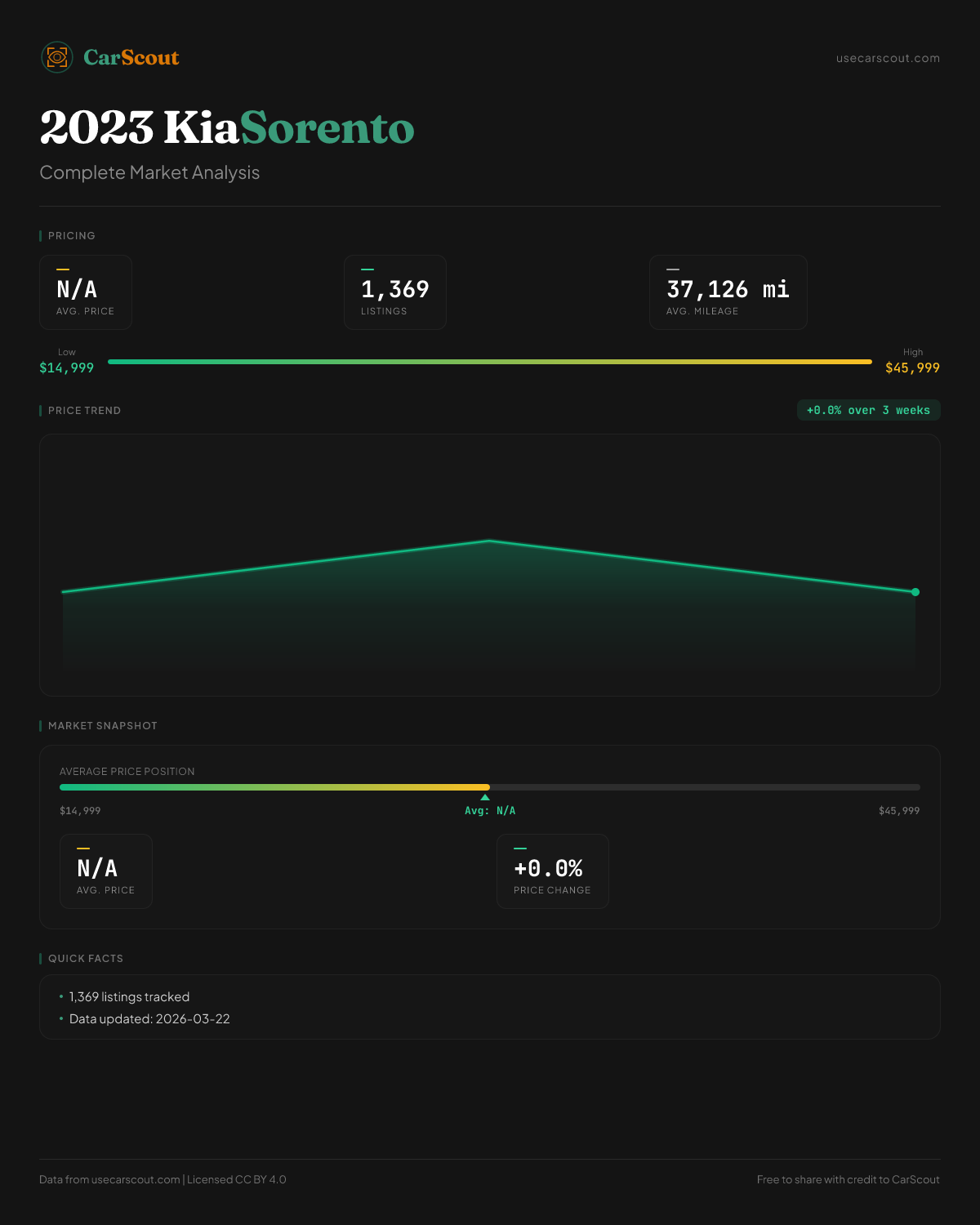 CarScout

usecarscout.com

2023 KiaSorento

Complete Market Analysis

PRICING

N/A
AVG. PRICE

1,369
LISTINGS

37,126 mi
AVG. MILEAGE

Low
$14,999

High
$45,999

PRICE TREND

+0.0% over 3 weeks

MARKET SNAPSHOT

AVERAGE PRICE POSITION

$14,999

Avg: N/A

$45,999

N/A
AVG. PRICE

+0.0%
PRICE CHANGE

QUICK FACTS

• 1,369 listings tracked
• Data updated: 2026-03-22

Data from usecarscout.com | Licensed CC BY 4.0

Free to share with credit to CarScout