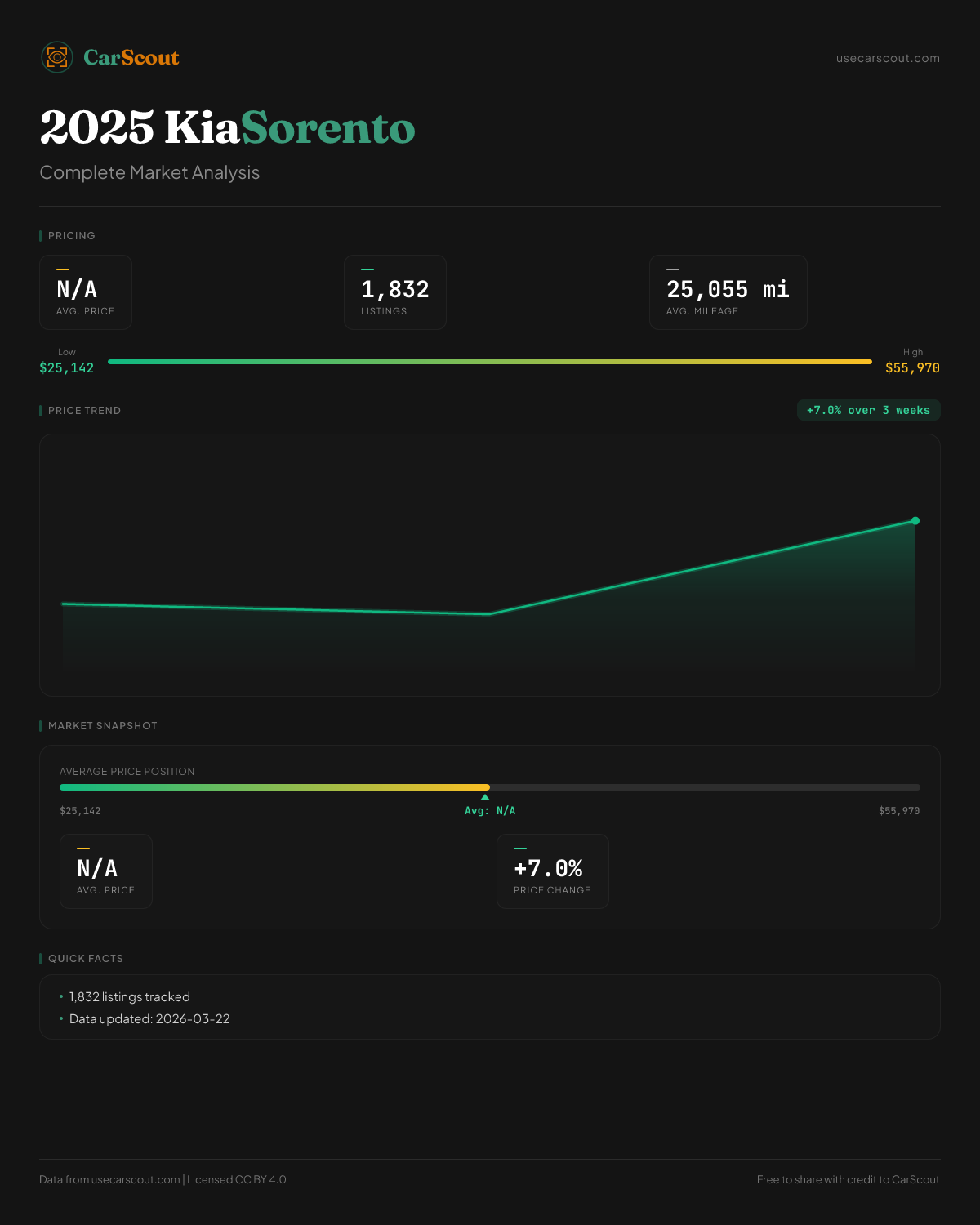 CarScout

usecarscout.com

2025 KiaSorento

Complete Market Analysis

PRICING

N/A
AVG. PRICE

1,832
LISTINGS

25,055 mi
AVG. MILEAGE

Low
$25,142

High
$55,970

PRICE TREND

+7.0% over 3 weeks

MARKET SNAPSHOT

AVERAGE PRICE POSITION

$25,142

Avg: N/A

$55,970

N/A
AVG. PRICE

+7.0%
PRICE CHANGE

QUICK FACTS

• 1,832 listings tracked
• Data updated: 2026-03-22

Data from usecarscout.com | Licensed CC BY 4.0

Free to share with credit to CarScout