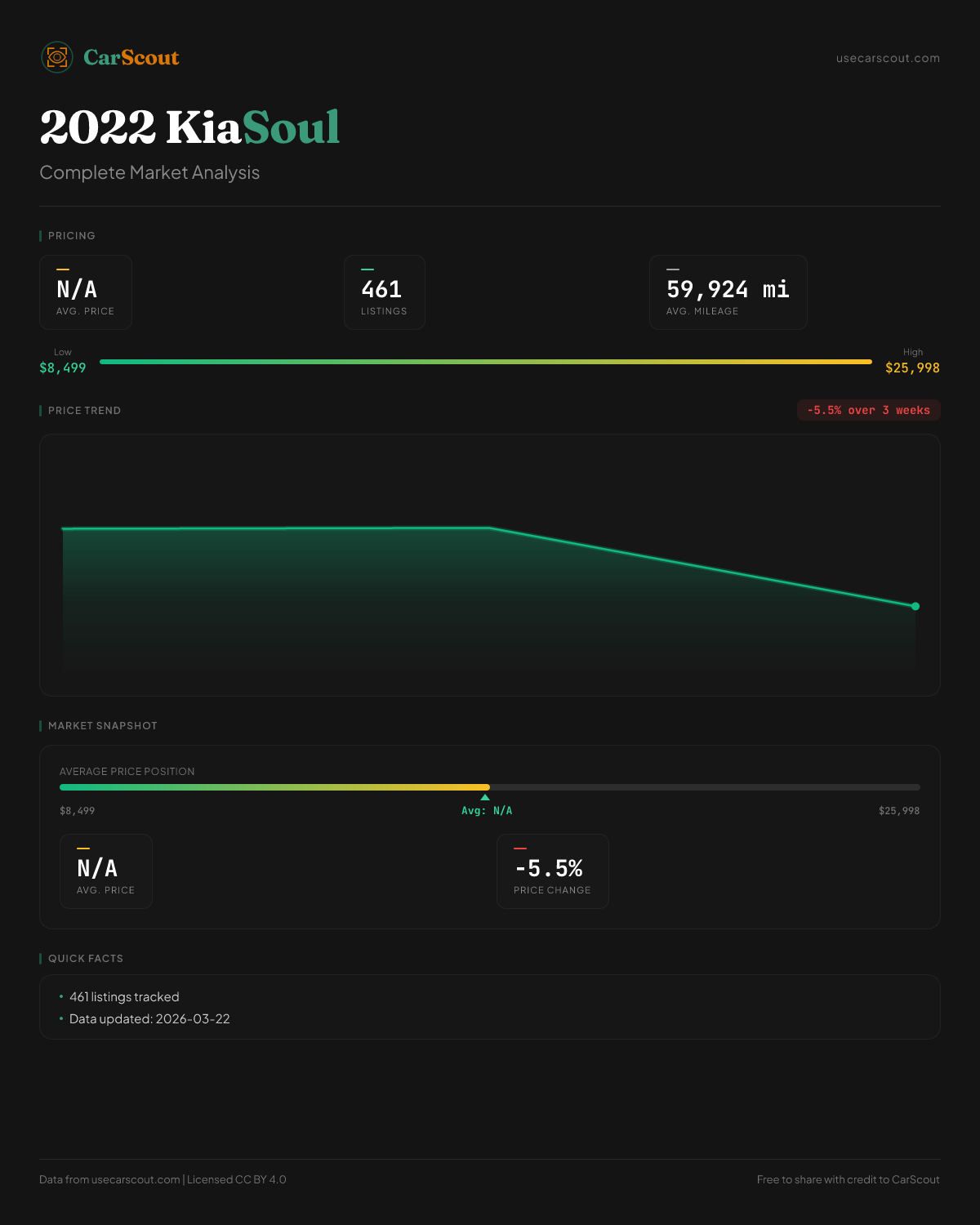 CarScout

usecarscout.com

2022 KiaSoul

Complete Market Analysis

PRICING

N/A
AVG. PRICE

461
LISTINGS

59,924 mi
AVG. MILEAGE

Low
$8,499

High
$25,998

PRICE TREND

-5.5% over 3 weeks

MARKET SNAPSHOT

AVERAGE PRICE POSITION

$8,499

Avg: N/A

$25,998

N/A
AVG. PRICE

-5.5%
PRICE CHANGE

QUICK FACTS

• 461 listings tracked
• Data updated: 2026-03-22

Data from usecarscout.com | Licensed CC BY 4.0

Free to share with credit to CarScout