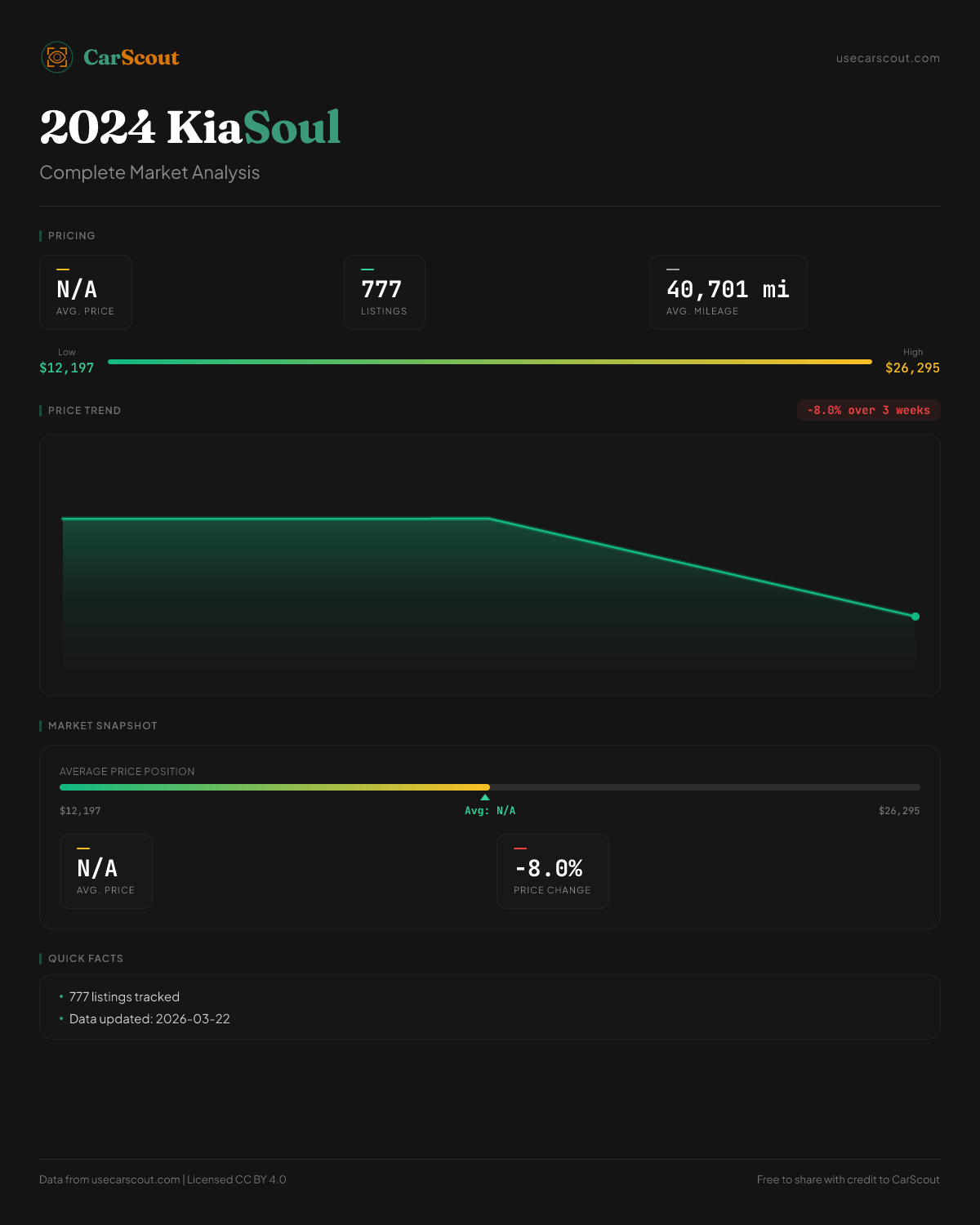 CarScout

usecarscout.com

2024 KiaSoul

Complete Market Analysis

PRICING

N/A
AVG. PRICE

777
LISTINGS

40,701 mi
AVG. MILEAGE

Low
$12,197

High
$26,295

PRICE TREND

-8.0% over 3 weeks

MARKET SNAPSHOT

AVERAGE PRICE POSITION

$12,197

Avg: N/A

$26,295

N/A
AVG. PRICE

-8.0%
PRICE CHANGE

QUICK FACTS

• 777 listings tracked
• Data updated: 2026-03-22

Data from usecarscout.com | Licensed CC BY 4.0

Free to share with credit to CarScout