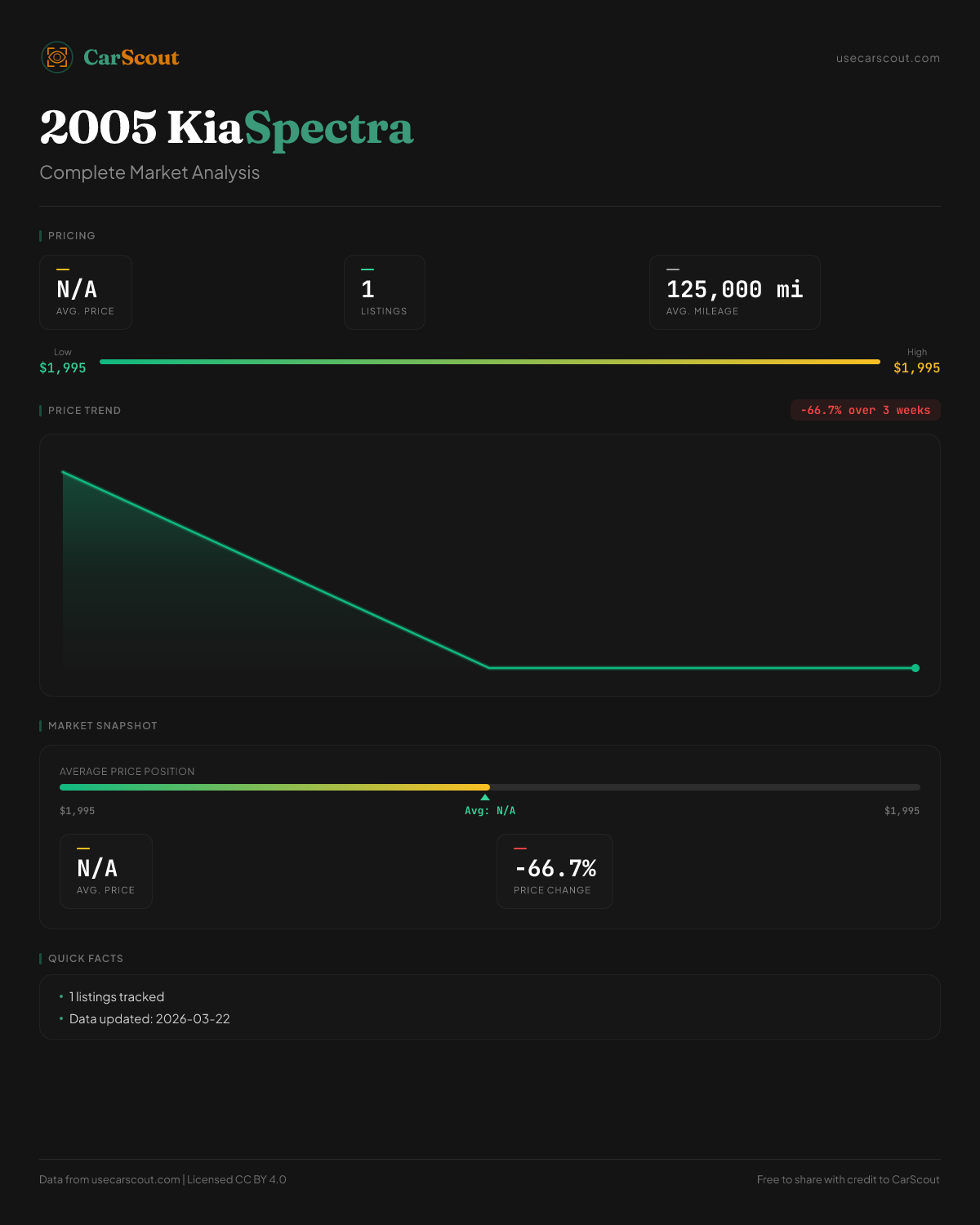 CarScout

usecarscout.com

2005 Kia Spectra

Complete Market Analysis

PRICING

N/A
AVG. PRICE

1
LISTINGS

125,000 mi
AVG. MILEAGE

Low
$1,995

High
$1,995

PRICE TREND

-66.7% over 3 weeks

MARKET SNAPSHOT

AVERAGE PRICE POSITION

$1,995

Avg: N/A

$1,995

N/A
AVG. PRICE

-66.7%
PRICE CHANGE

QUICK FACTS

• 1 listings tracked
• Data updated: 2026-03-22

Data from usecarscout.com | Licensed CC BY 4.0

Free to share with credit to CarScout