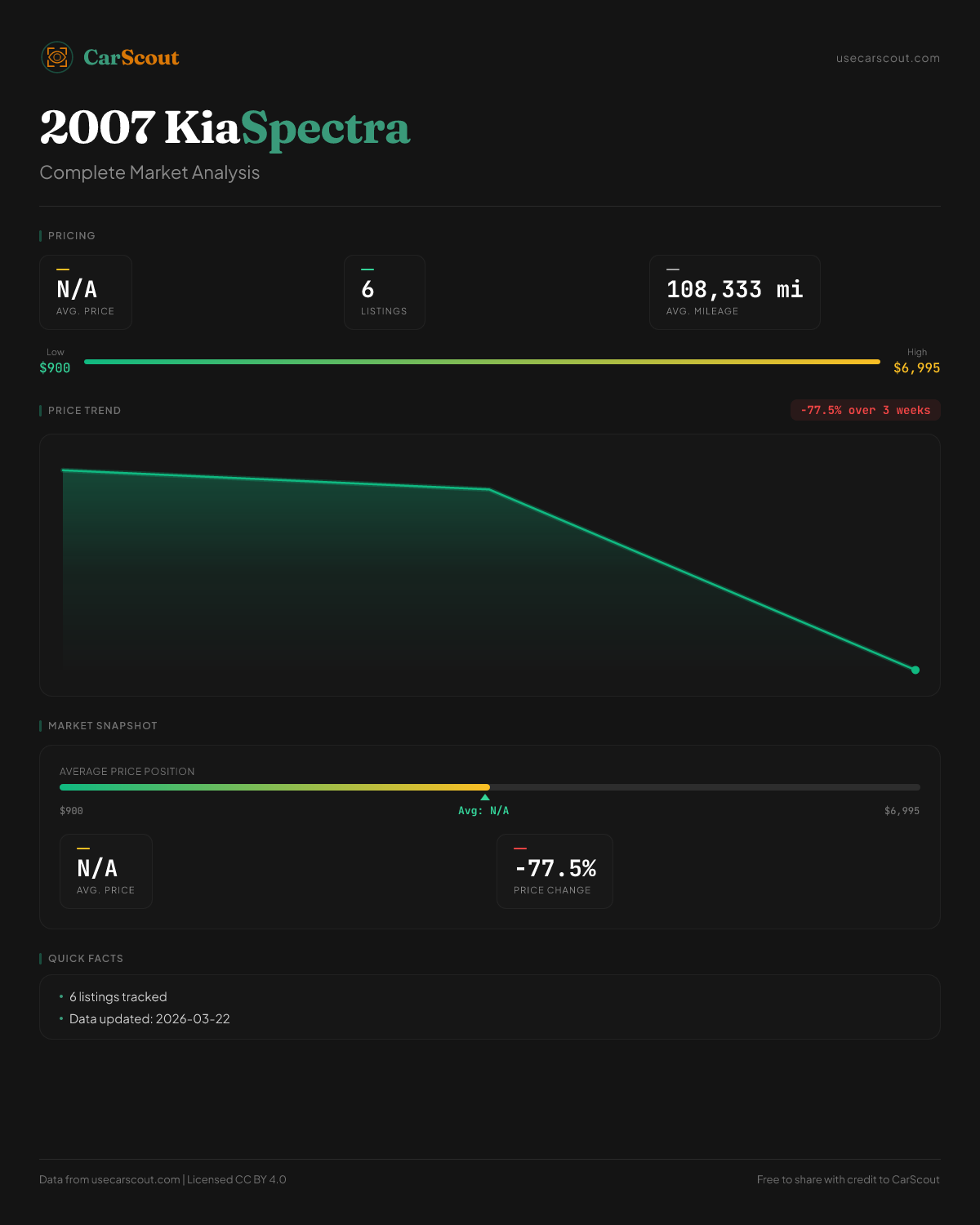 CarScout

usecarscout.com

2007 KiaSpectra

Complete Market Analysis

PRICING

N/A
AVG. PRICE

6
LISTINGS

108,333 mi
AVG. MILEAGE

Low
$900

High
$6,995

PRICE TREND

-77.5% over 3 weeks

MARKET SNAPSHOT

AVERAGE PRICE POSITION

$900

Avg: N/A

$6,995

N/A
AVG. PRICE

-77.5%
PRICE CHANGE

QUICK FACTS

• 6 listings tracked
• Data updated: 2026-03-22

Data from usecarscout.com | Licensed CC BY 4.0

Free to share with credit to CarScout