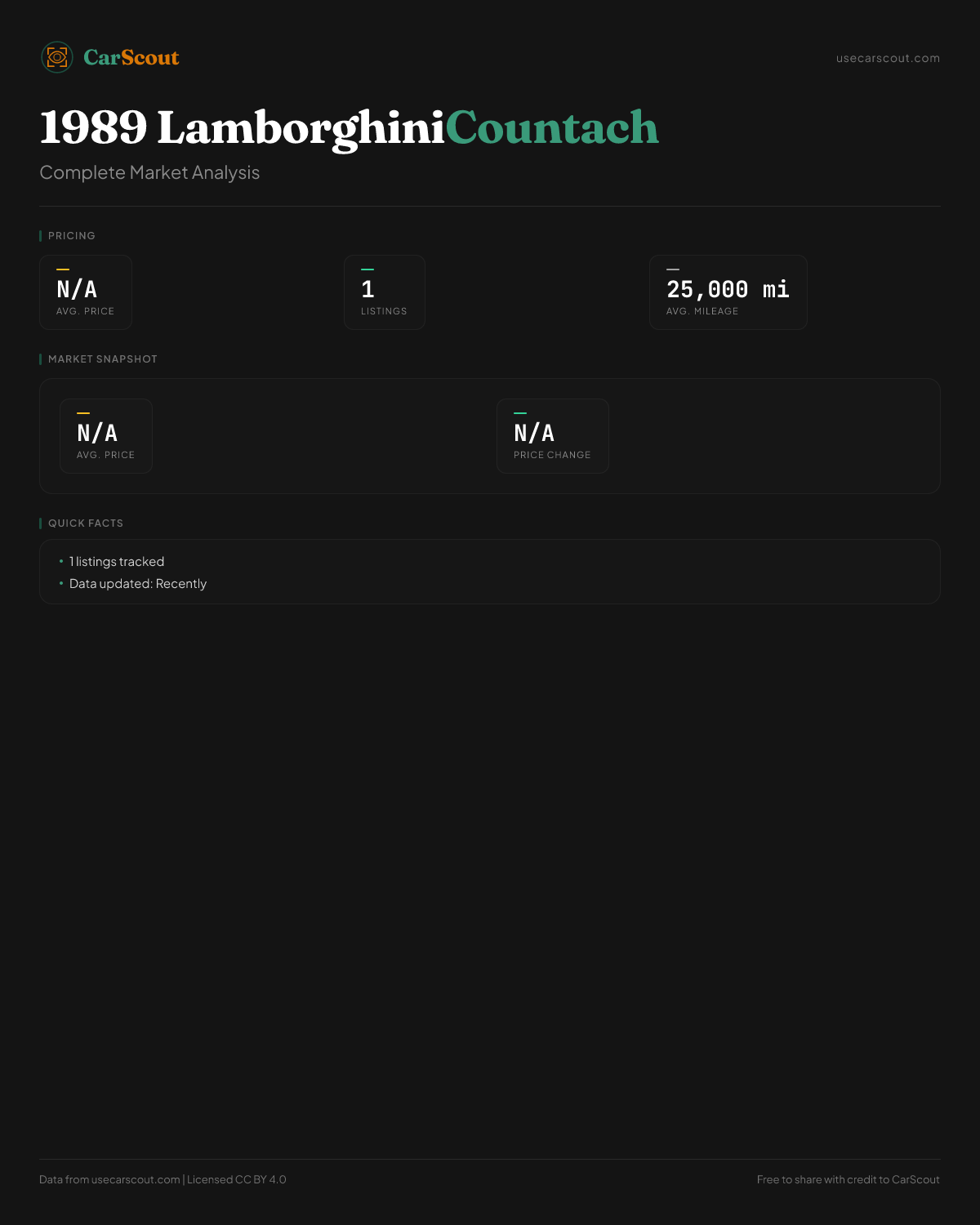 CarScout

usecarscout.com

1989 LamborghiniCountach

Complete Market Analysis

PRICING

N/A
AVG. PRICE

1
LISTINGS

25,000 mi
AVG. MILEAGE

MARKET SNAPSHOT

N/A
AVG. PRICE

N/A
PRICE CHANGE

QUICK FACTS

• 1 listings tracked
• Data updated: Recently

Data from usecarscout.com | Licensed CC BY 4.0

Free to share with credit to CarScout