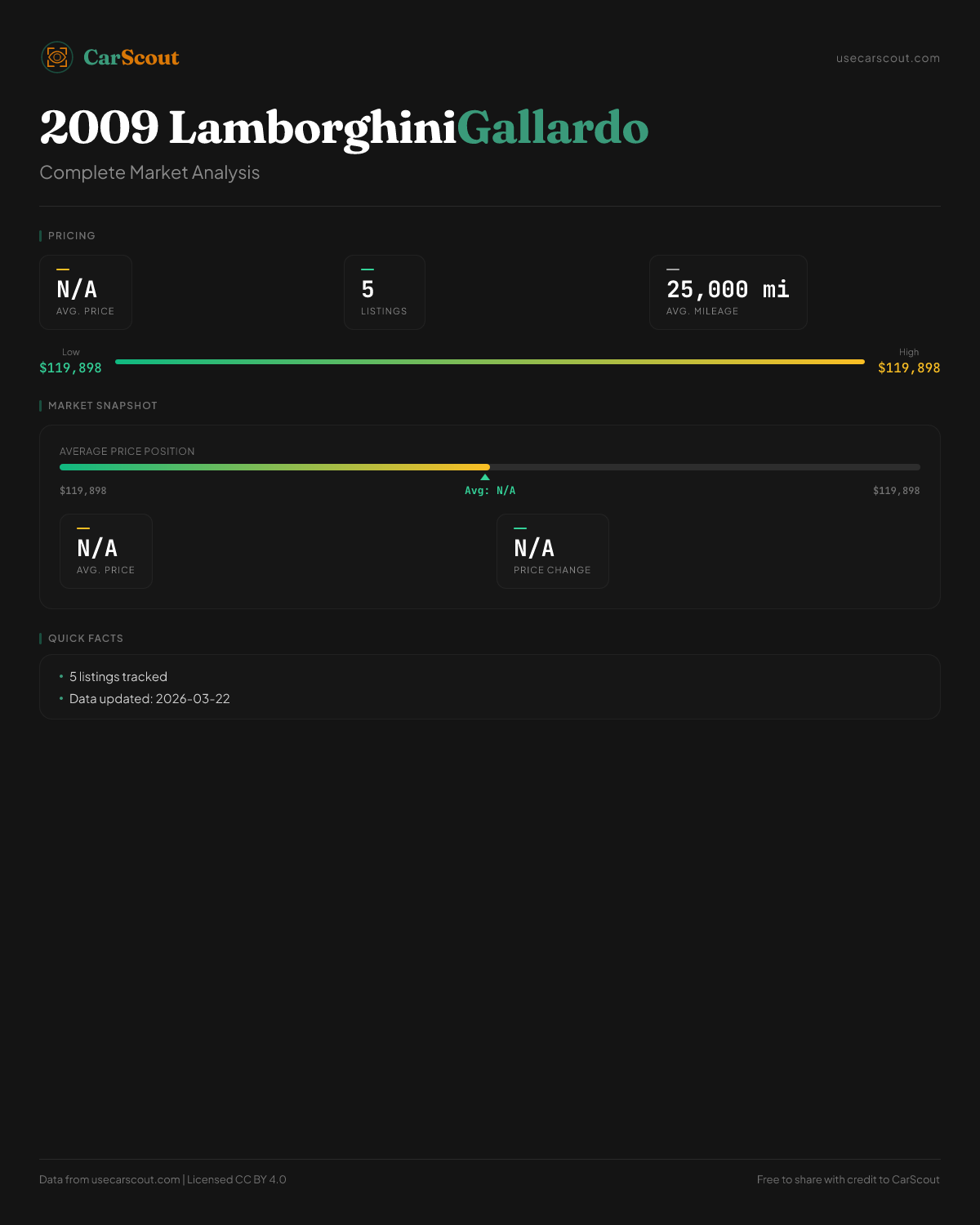 CarScout

usecarscout.com

2009 LamborghiniGallardo

Complete Market Analysis

PRICING

N/A
AVG. PRICE

5
LISTINGS

25,000 mi
AVG. MILEAGE

Low
$119,898

High
$119,898

MARKET SNAPSHOT

AVERAGE PRICE POSITION

$119,898

Avg: N/A

$119,898

N/A
AVG. PRICE

N/A
PRICE CHANGE

QUICK FACTS

• 5 listings tracked
• Data updated: 2026-03-22

Data from usecarscout.com | Licensed CC BY 4.0

Free to share with credit to CarScout