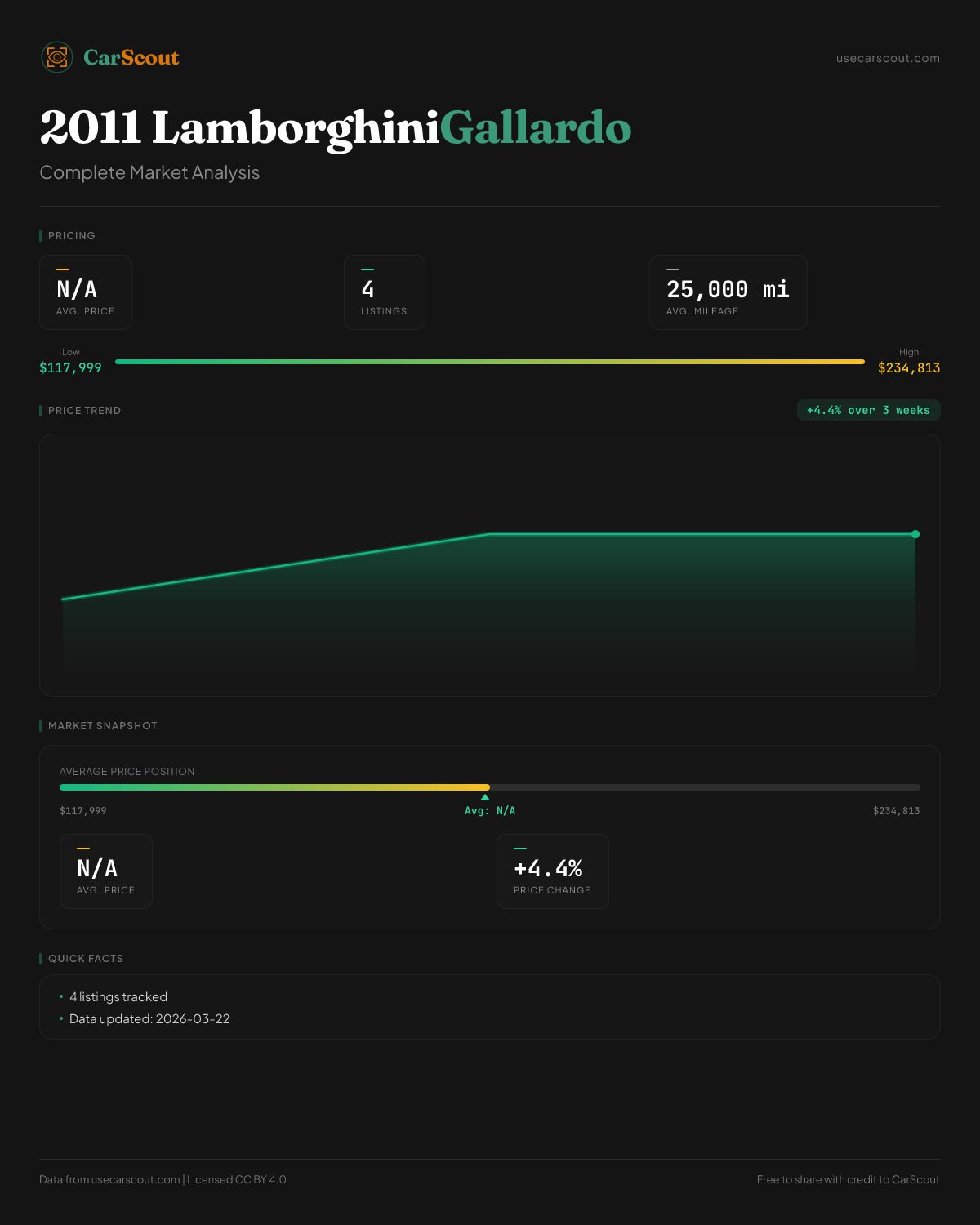 CarScout

usecarscout.com

2011 LamborghiniGallardo

Complete Market Analysis

PRICING

N/A
AVG. PRICE

4
LISTINGS

25,000 mi
AVG. MILEAGE

Low
$117,999

High
$234,813

PRICE TREND

+4.4% over 3 weeks

MARKET SNAPSHOT

AVERAGE PRICE POSITION

$117,999

Avg: N/A

$234,813

N/A
AVG. PRICE

+4.4%
PRICE CHANGE

QUICK FACTS

• 4 listings tracked
• Data updated: 2026-03-22

Data from usecarscout.com | Licensed CC BY 4.0

Free to share with credit to CarScout