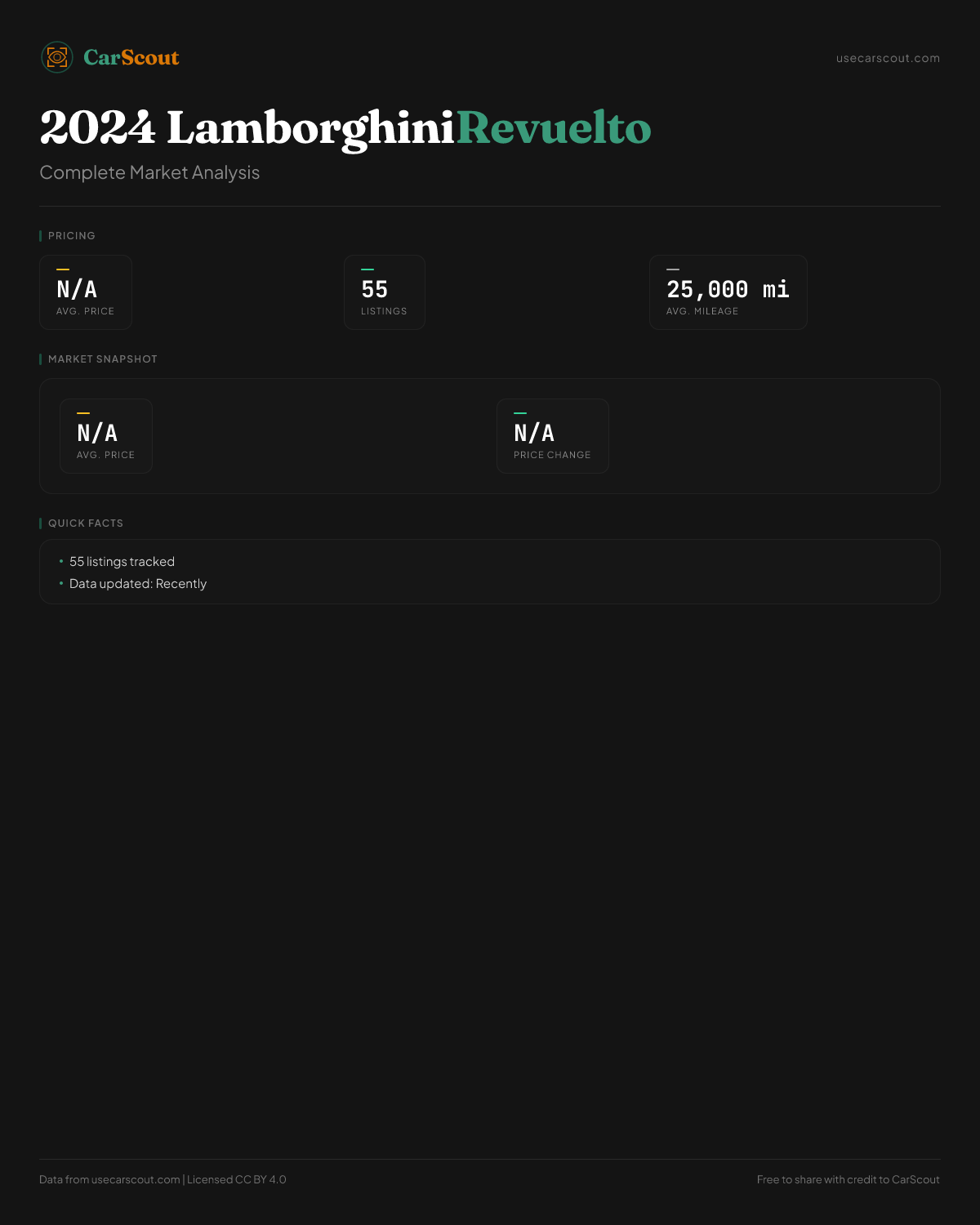 CarScout

usecarscout.com

2024 LamborghiniRevuelto

Complete Market Analysis

PRICING

N/A
AVG. PRICE

55
LISTINGS

25,000 mi
AVG. MILEAGE

MARKET SNAPSHOT

N/A
AVG. PRICE

N/A
PRICE CHANGE

QUICK FACTS

• 55 listings tracked
• Data updated: Recently

Data from usecarscout.com | Licensed CC BY 4.0

Free to share with credit to CarScout