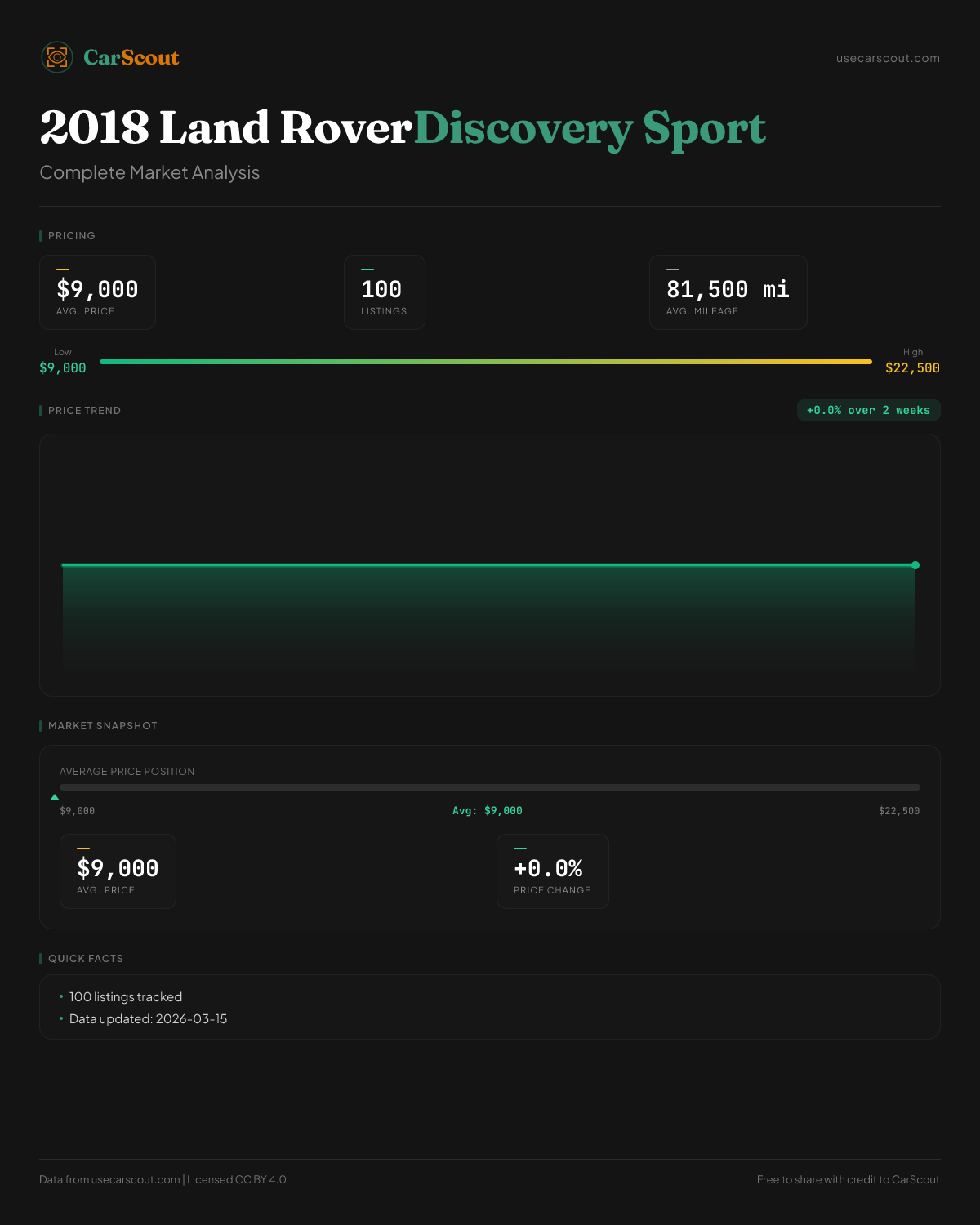 CarScout

usecarscout.com

2018 Land Rover Discovery Sport

Complete Market Analysis

PRICING

$9,000
AVG. PRICE

100
LISTINGS

81,500 mi
AVG. MILEAGE

Low
$9,000

High
$22,500

PRICE TREND

+0.0% over 2 weeks

MARKET SNAPSHOT

AVERAGE PRICE POSITION

$9,000

Avg: $9,000

$22,500

$9,000
AVG. PRICE

+0.0%
PRICE CHANGE

QUICK FACTS

• 100 listings tracked
• Data updated: 2026-03-15

Data from usecarscout.com | Licensed CC BY 4.0

Free to share with credit to CarScout