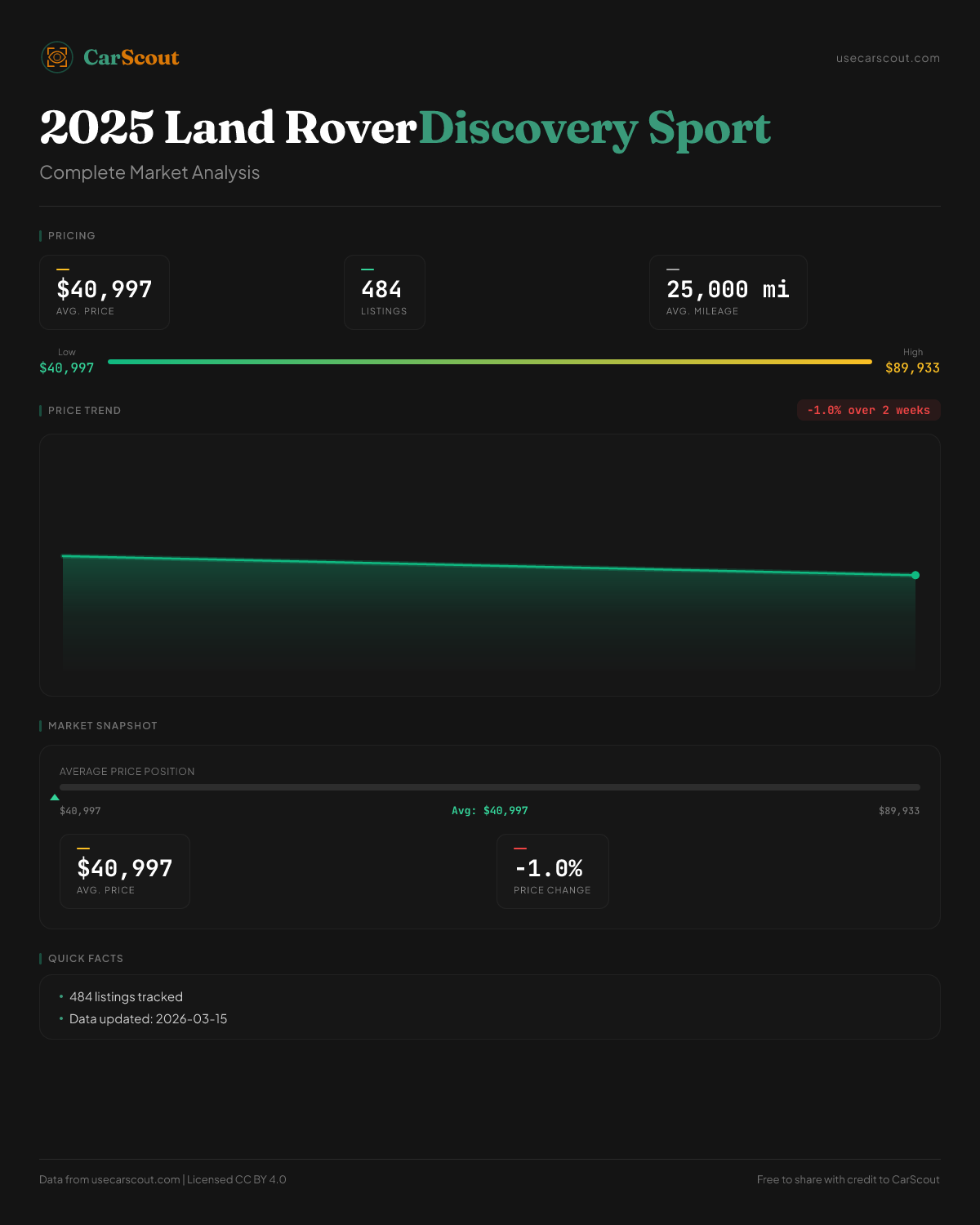 CarScout

usecarscout.com

2025 Land Rover Discovery Sport

Complete Market Analysis

PRICING

$40,997
AVG. PRICE

484
LISTINGS

25,000 mi
AVG. MILEAGE

Low
$40,997

High
$89,933

PRICE TREND

-1.0% over 2 weeks

MARKET SNAPSHOT

AVERAGE PRICE POSITION

$40,997

Avg: $40,997

$89,933

$40,997
AVG. PRICE

-1.0%
PRICE CHANGE

QUICK FACTS

• 484 listings tracked
• Data updated: 2026-03-15

Data from usecarscout.com | Licensed CC BY 4.0

Free to share with credit to CarScout