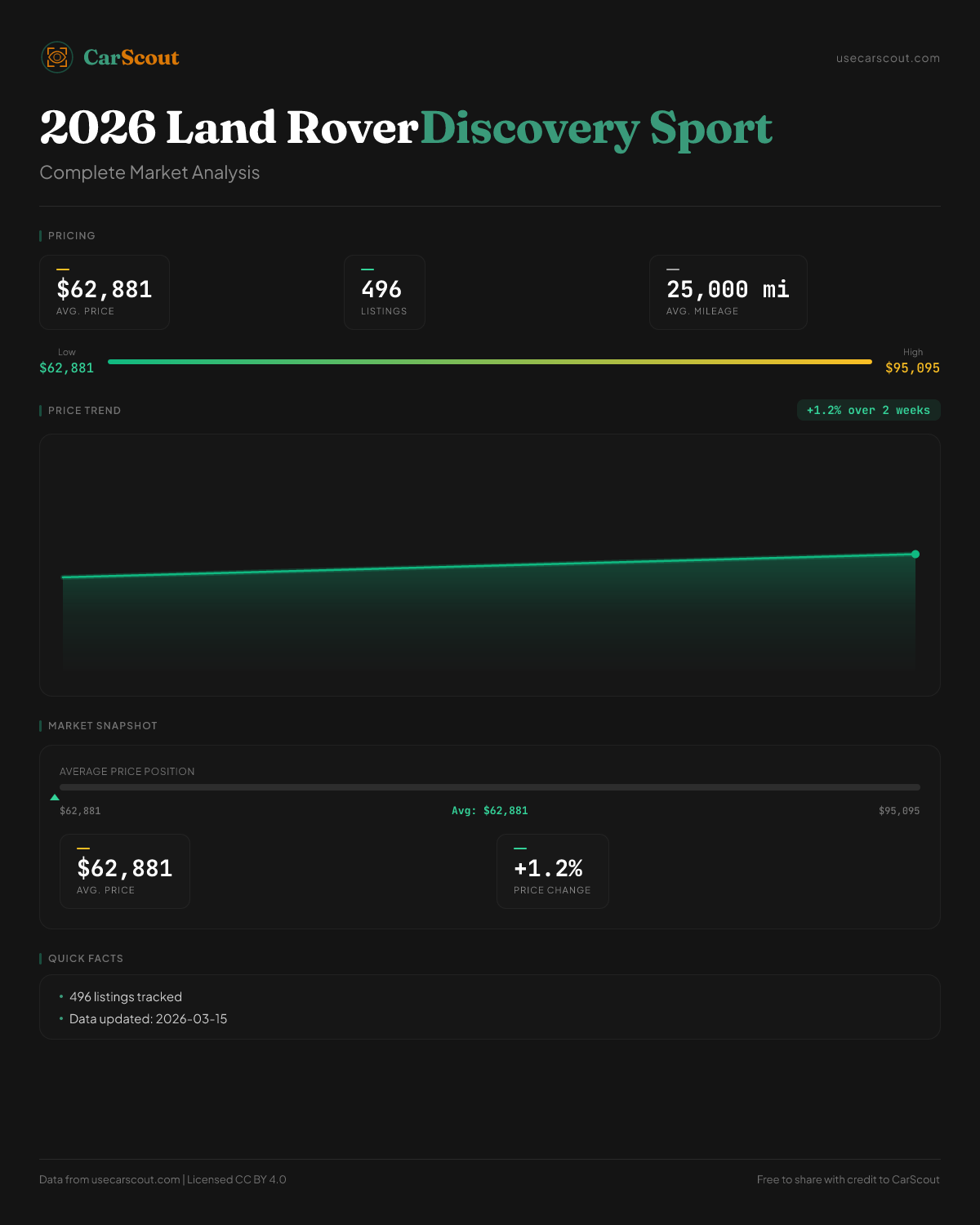 CarScout

usecarscout.com

2026 Land Rover Discovery Sport

Complete Market Analysis

PRICING

$62,881
AVG. PRICE

496
LISTINGS

25,000 mi
AVG. MILEAGE

Low
$62,881

High
$95,095

PRICE TREND

+1.2% over 2 weeks

MARKET SNAPSHOT

AVERAGE PRICE POSITION

$62,881

Avg: $62,881

$95,095

$62,881
AVG. PRICE

+1.2%
PRICE CHANGE

QUICK FACTS

• 496 listings tracked
• Data updated: 2026-03-15

Data from usecarscout.com | Licensed CC BY 4.0

Free to share with credit to CarScout