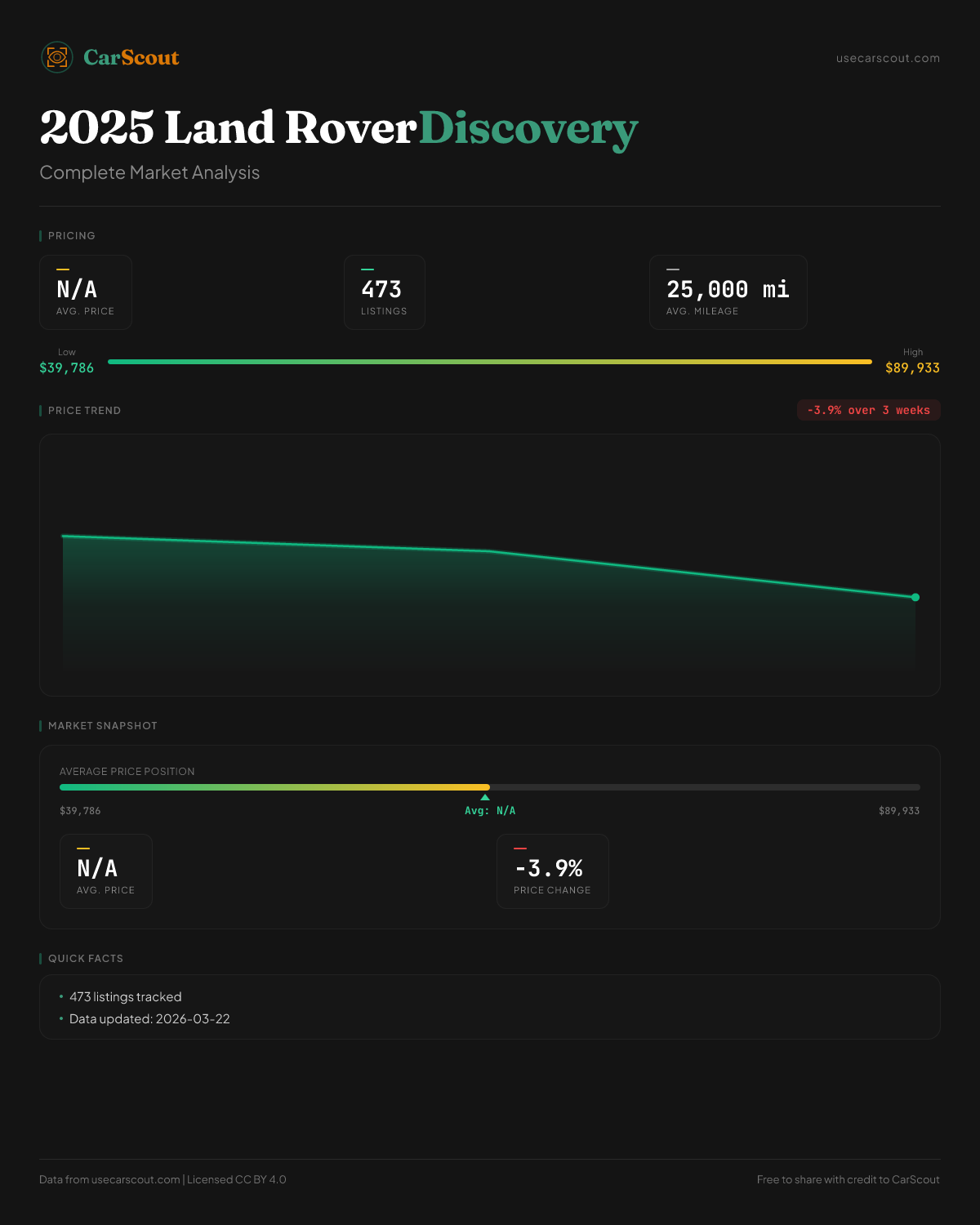 CarScout

usecarscout.com

2025 Land Rover Discovery

Complete Market Analysis

PRICING

N/A
AVG. PRICE

473
LISTINGS

25,000 mi
AVG. MILEAGE

Low
$39,786

High
$89,933

PRICE TREND

-3.9% over 3 weeks

MARKET SNAPSHOT

AVERAGE PRICE POSITION

$39,786

Avg: N/A

$89,933

N/A
AVG. PRICE

-3.9%
PRICE CHANGE

QUICK FACTS

• 473 listings tracked
• Data updated: 2026-03-22

Data from usecarscout.com | Licensed CC BY 4.0

Free to share with credit to CarScout