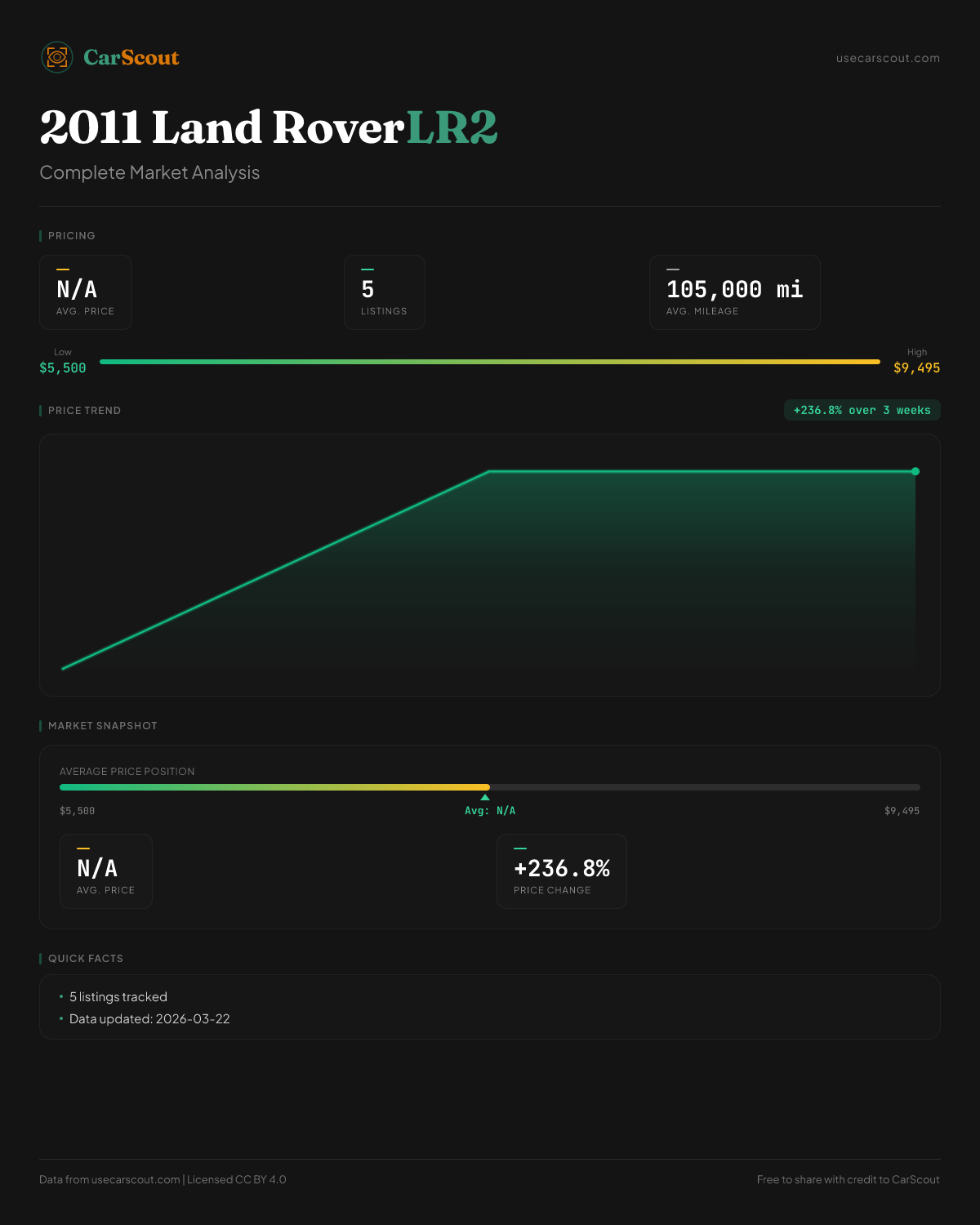 CarScout

usecarscout.com

2011 Land Rover LR2

Complete Market Analysis

PRICING

N/A
AVG. PRICE

5
LISTINGS

105,000 mi
AVG. MILEAGE

Low
$5,500

High
$9,495

PRICE TREND

+236.8% over 3 weeks

MARKET SNAPSHOT

AVERAGE PRICE POSITION

$5,500

Avg: N/A

$9,495

N/A
AVG. PRICE

+236.8%
PRICE CHANGE

QUICK FACTS

• 5 listings tracked
• Data updated: 2026-03-22

Data from usecarscout.com | Licensed CC BY 4.0

Free to share with credit to CarScout