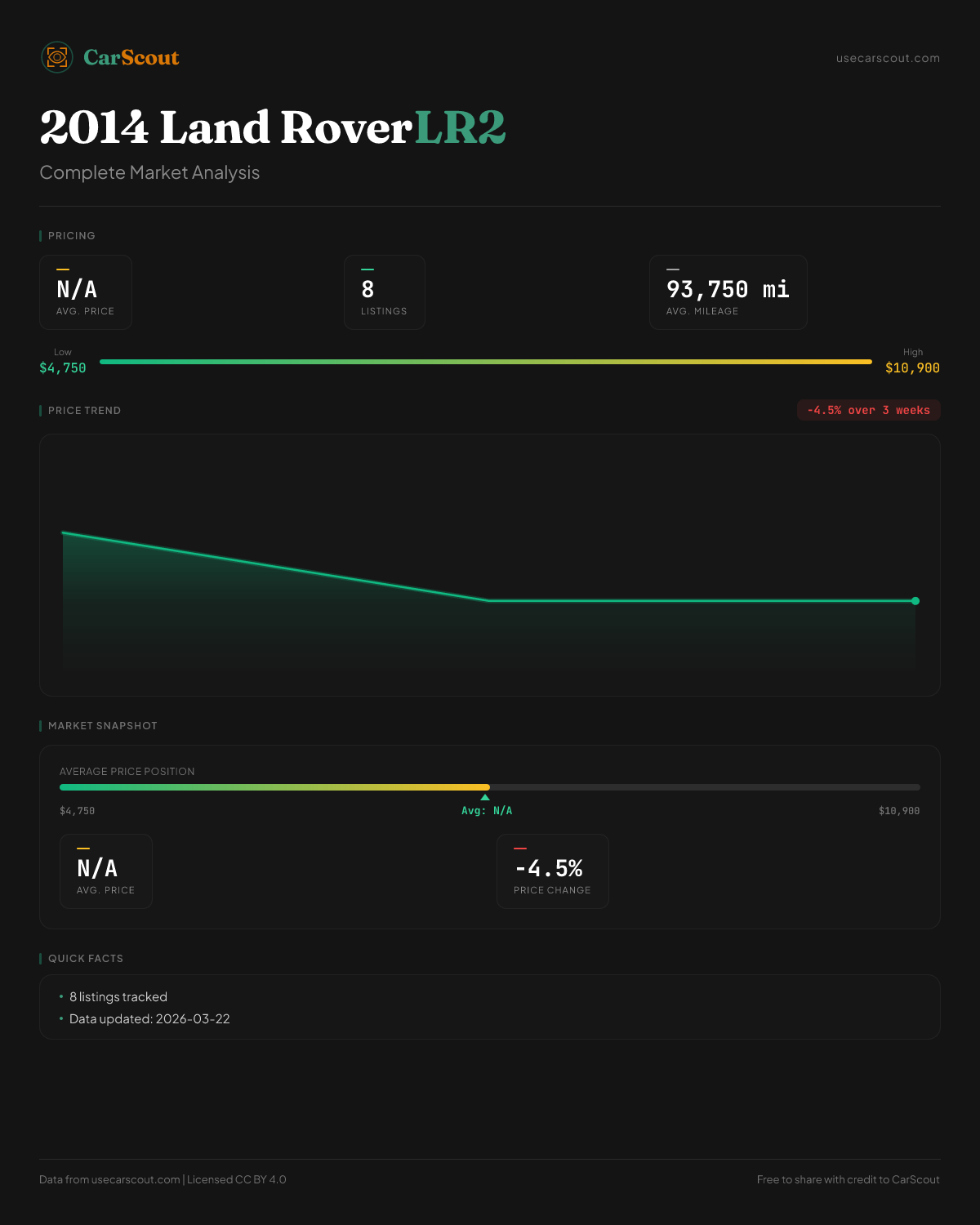 CarScout

usecarscout.com

2014 Land Rover LR2

Complete Market Analysis

PRICING

N/A
AVG. PRICE

8
LISTINGS

93,750 mi
AVG. MILEAGE

Low
$4,750

High
$10,900

PRICE TREND

-4.5% over 3 weeks

MARKET SNAPSHOT

AVERAGE PRICE POSITION

$4,750

Avg: N/A

$10,900

N/A
AVG. PRICE

-4.5%
PRICE CHANGE

QUICK FACTS

• 8 listings tracked
• Data updated: 2026-03-22

Data from usecarscout.com | Licensed CC BY 4.0

Free to share with credit to CarScout