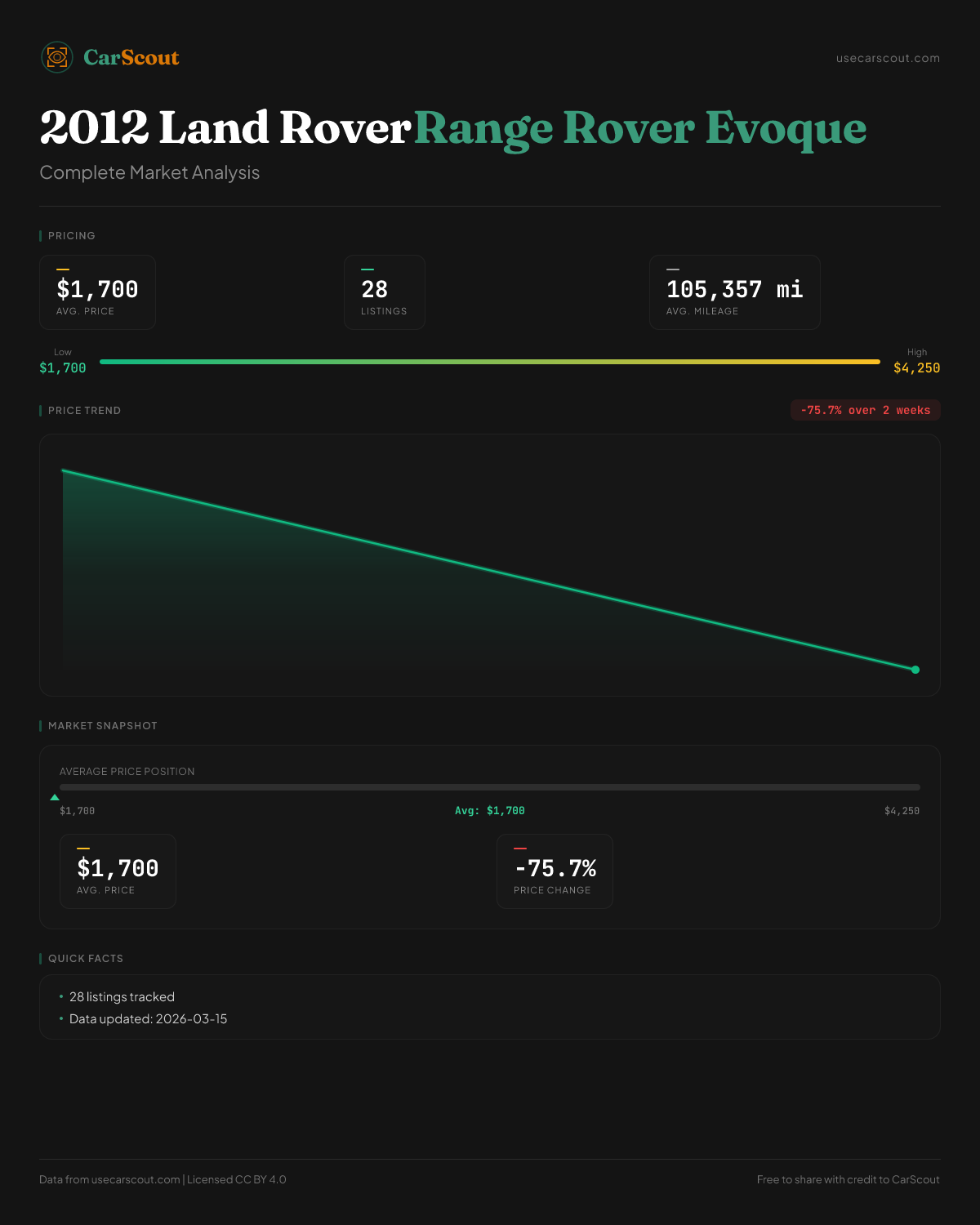 CarScout

usecarscout.com

2012 Land Rover Range Rover Evoque

Complete Market Analysis

PRICING

$1,700
AVG. PRICE

28
LISTINGS

105,357 mi
AVG. MILEAGE

Low
$1,700

High
$4,250

PRICE TREND

-75.7% over 2 weeks

MARKET SNAPSHOT

AVERAGE PRICE POSITION

$1,700

Avg: $1,700

$4,250

$1,700
AVG. PRICE

-75.7%
PRICE CHANGE

QUICK FACTS

• 28 listings tracked
• Data updated: 2026-03-15

Data from usecarscout.com | Licensed CC BY 4.0

Free to share with credit to CarScout