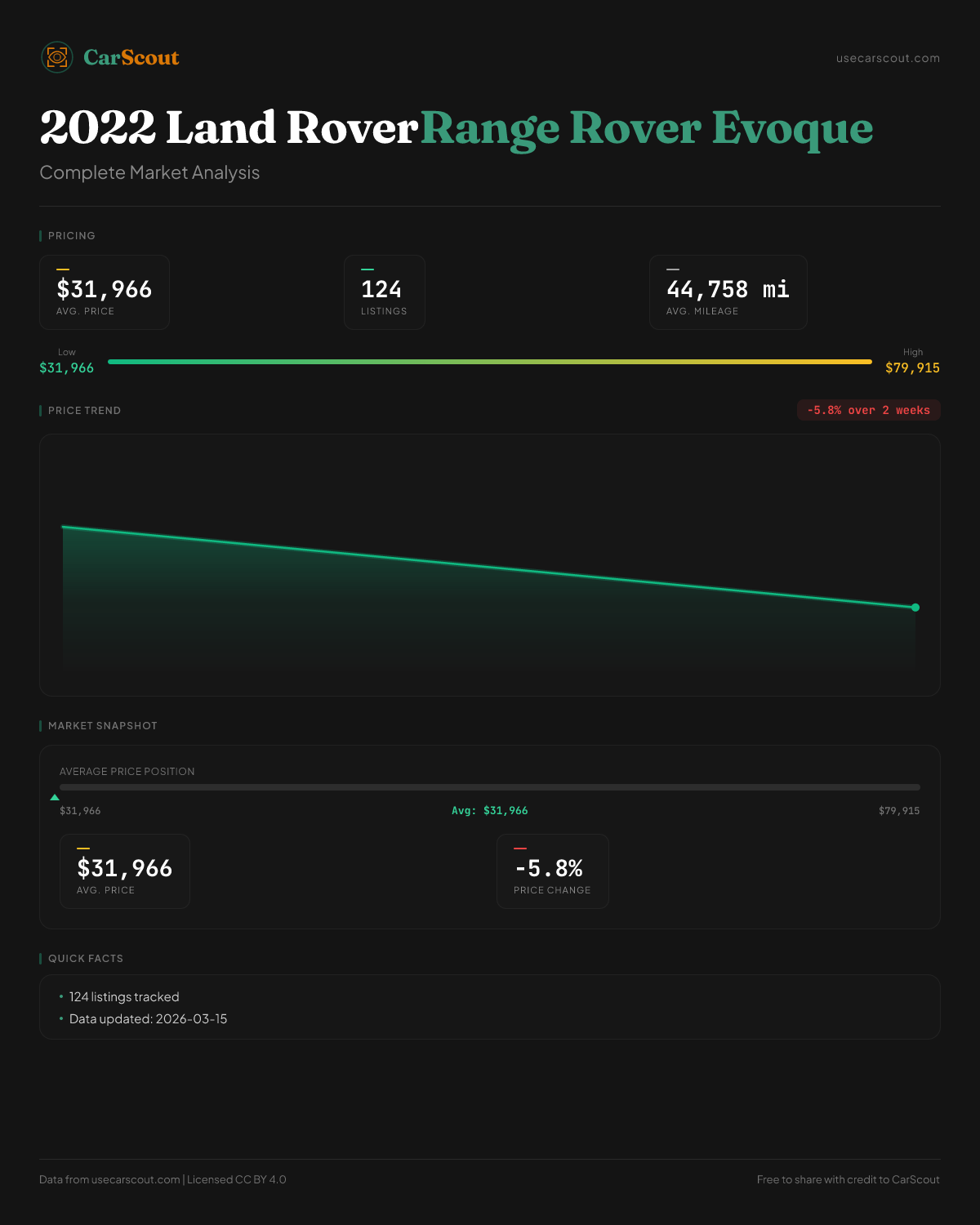 CarScout

usecarscout.com

2022 Land Rover Range Rover Evoque

Complete Market Analysis

PRICING

$31,966
AVG. PRICE

124
LISTINGS

44,758 mi
AVG. MILEAGE

Low
$31,966

High
$79,915

PRICE TREND

-5.8% over 2 weeks

MARKET SNAPSHOT

AVERAGE PRICE POSITION

$31,966

Avg: $31,966

$79,915

$31,966
AVG. PRICE

-5.8%
PRICE CHANGE

QUICK FACTS

• 124 listings tracked
• Data updated: 2026-03-15

Data from usecarscout.com | Licensed CC BY 4.0

Free to share with credit to CarScout