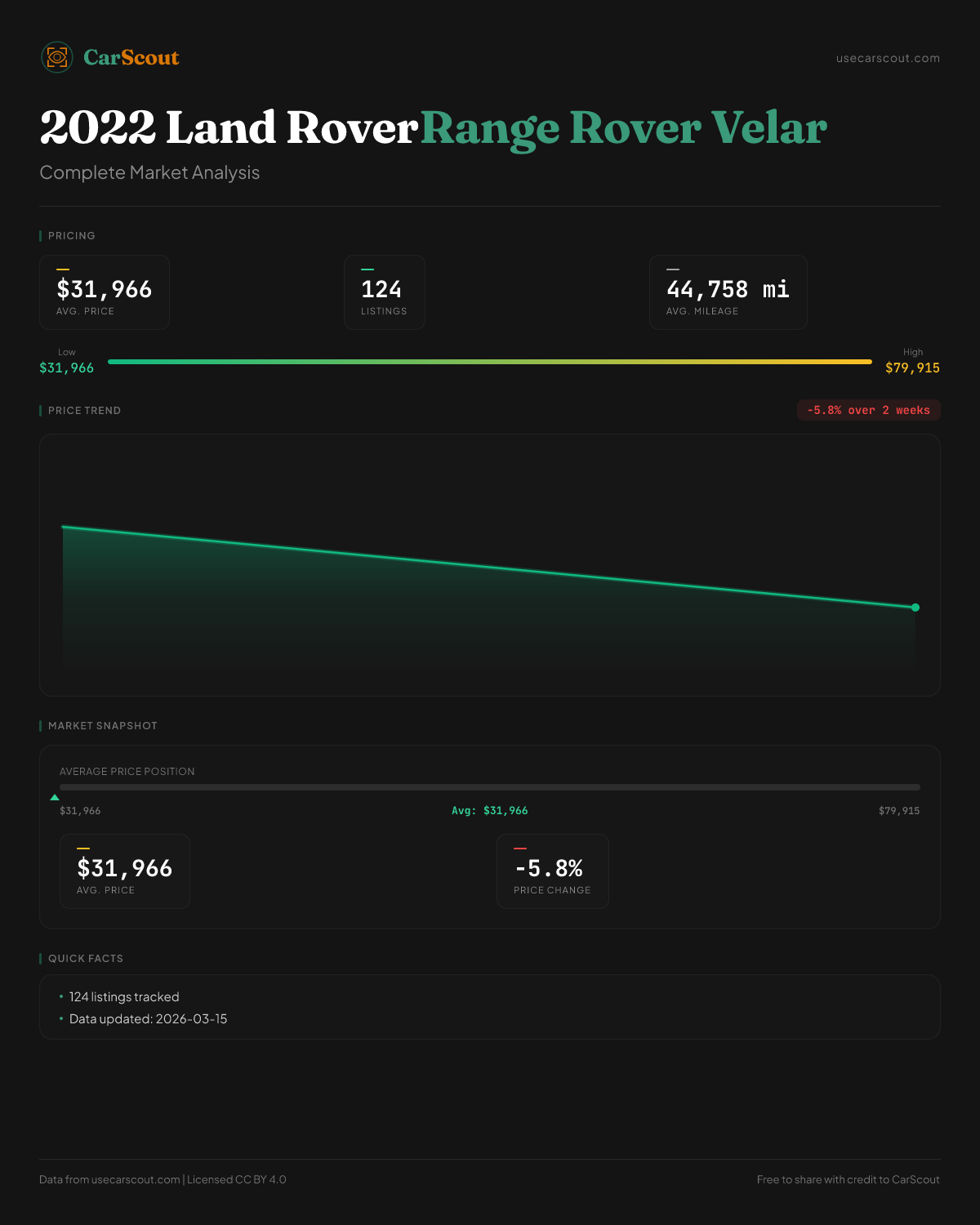 CarScout

usecarscout.com

2022 Land Rover Range Rover Velar

Complete Market Analysis

PRICING

$31,966
AVG. PRICE

124
LISTINGS

44,758 mi
AVG. MILEAGE

Low
$31,966

High
$79,915

PRICE TREND

-5.8% over 2 weeks

MARKET SNAPSHOT

AVERAGE PRICE POSITION

$31,966

Avg: $31,966

$79,915

$31,966
AVG. PRICE

-5.8%
PRICE CHANGE

QUICK FACTS

• 124 listings tracked
• Data updated: 2026-03-15

Data from usecarscout.com | Licensed CC BY 4.0

Free to share with credit to CarScout