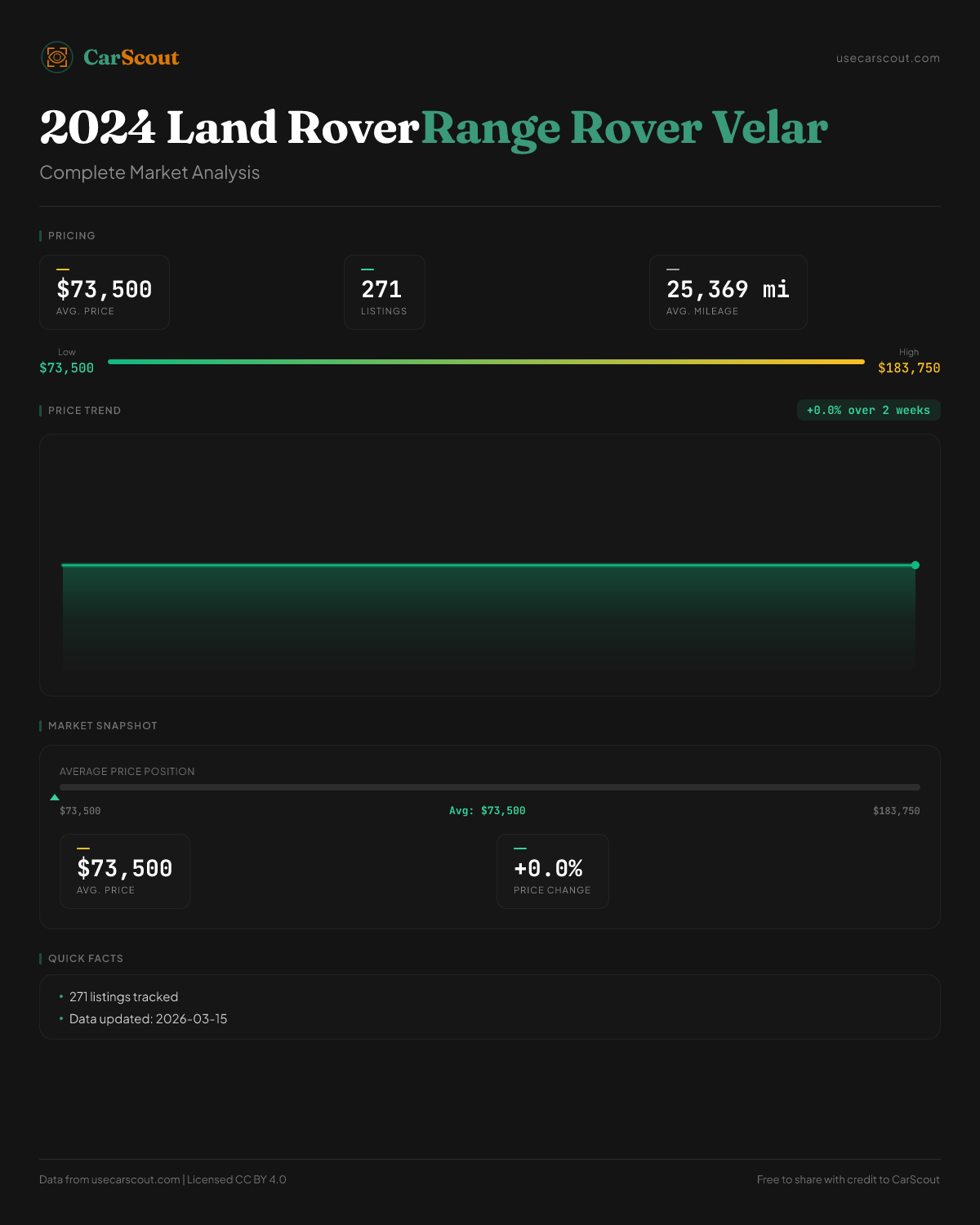 CarScout

usecarscout.com

2024 Land Rover Range Rover Velar

Complete Market Analysis

PRICING

$73,500
AVG. PRICE

271
LISTINGS

25,369 mi
AVG. MILEAGE

Low
$73,500

High
$183,750

PRICE TREND

+0.0% over 2 weeks

MARKET SNAPSHOT

AVERAGE PRICE POSITION

$73,500

Avg: $73,500

$183,750

$73,500
AVG. PRICE

+0.0%
PRICE CHANGE

QUICK FACTS

• 271 listings tracked
• Data updated: 2026-03-15

Data from usecarscout.com | Licensed CC BY 4.0

Free to share with credit to CarScout