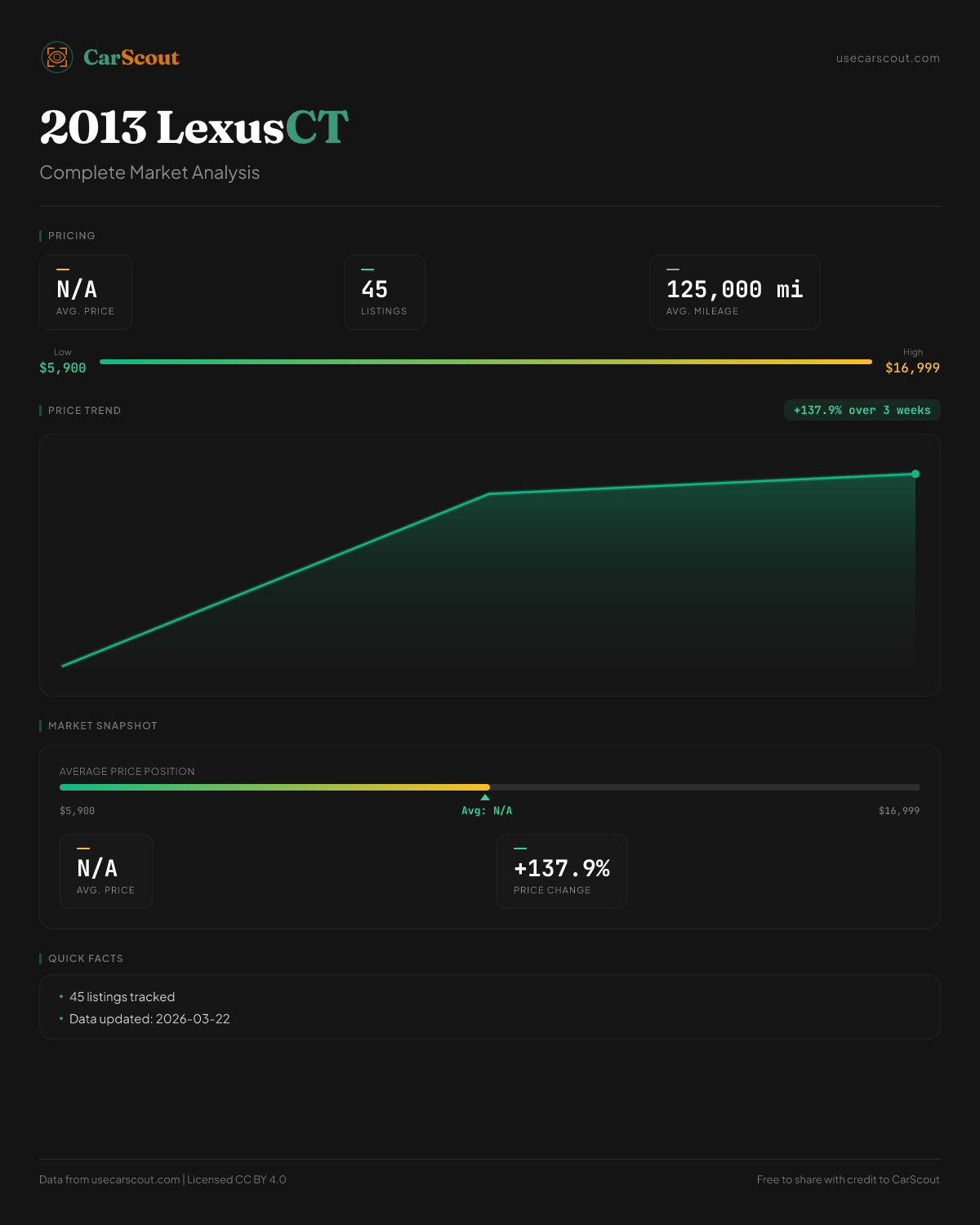 CarScout

usecarscout.com

2013 LexusCT

Complete Market Analysis

PRICING

N/A
AVG. PRICE

45
LISTINGS

125,000 mi
AVG. MILEAGE

Low
$5,900

High
$16,999

PRICE TREND

+137.9% over 3 weeks

MARKET SNAPSHOT

AVERAGE PRICE POSITION

$5,900

Avg: N/A

$16,999

N/A
AVG. PRICE

+137.9%
PRICE CHANGE

QUICK FACTS

• 45 listings tracked
• Data updated: 2026-03-22

Data from usecarscout.com | Licensed CC BY 4.0

Free to share with credit to CarScout