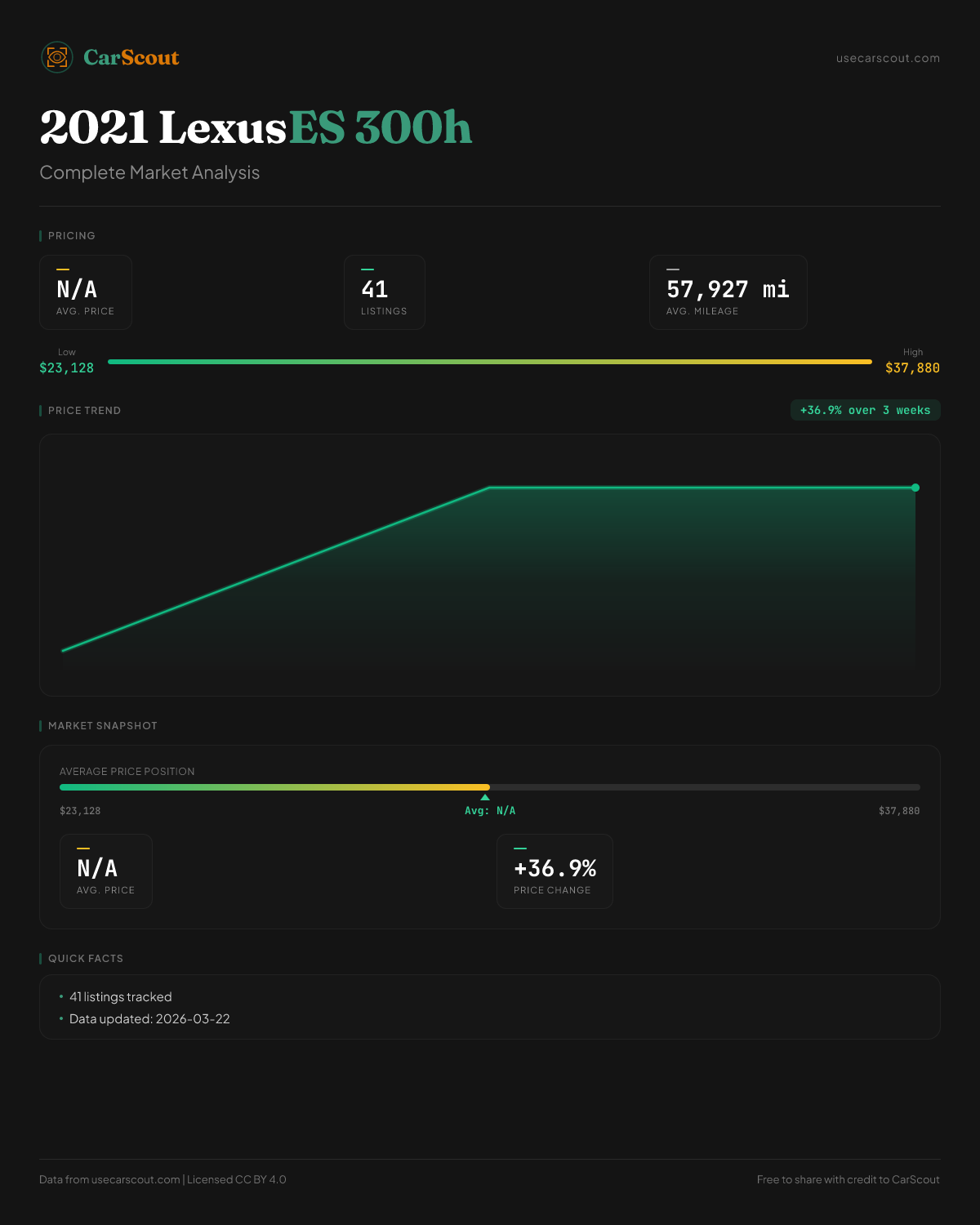 CarScout

usecarscout.com

2021 Lexus ES 300h

Complete Market Analysis

PRICING

N/A
AVG. PRICE

41
LISTINGS

57,927 mi
AVG. MILEAGE

Low
$23,128

High
$37,880

PRICE TREND

+36.9% over 3 weeks

MARKET SNAPSHOT

AVERAGE PRICE POSITION

$23,128

Avg: N/A

$37,880

N/A
AVG. PRICE

+36.9%
PRICE CHANGE

QUICK FACTS

• 41 listings tracked
• Data updated: 2026-03-22

Data from usecarscout.com | Licensed CC BY 4.0

Free to share with credit to CarScout