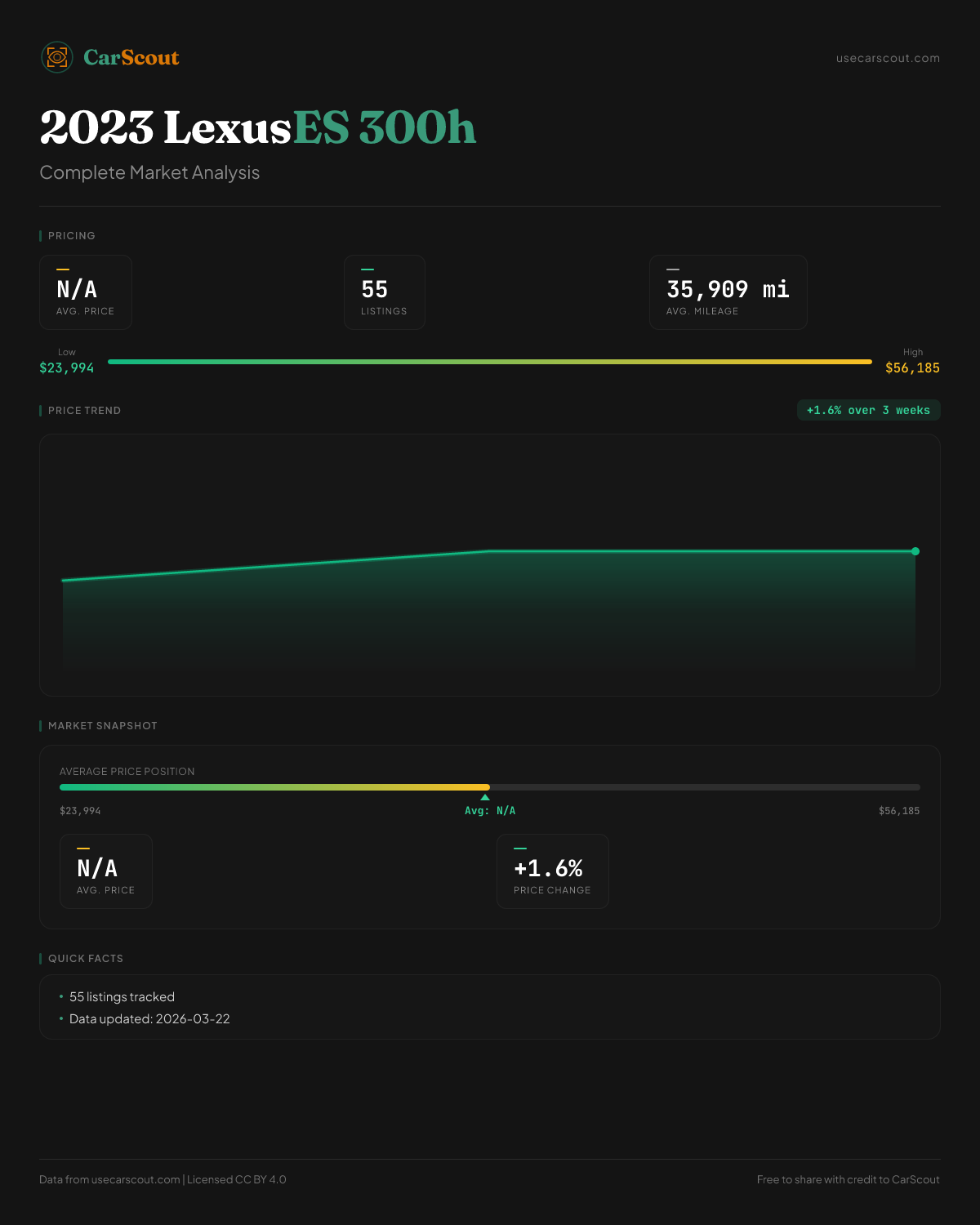 CarScout

usecarscout.com

2023 Lexus ES 300h

Complete Market Analysis

PRICING

N/A
AVG. PRICE

55
LISTINGS

35,909 mi
AVG. MILEAGE

Low
$23,994

High
$56,185

PRICE TREND

+1.6% over 3 weeks

MARKET SNAPSHOT

AVERAGE PRICE POSITION

$23,994

Avg: N/A

$56,185

N/A
AVG. PRICE

+1.6%
PRICE CHANGE

QUICK FACTS

• 55 listings tracked
• Data updated: 2026-03-22

Data from usecarscout.com | Licensed CC BY 4.0

Free to share with credit to CarScout