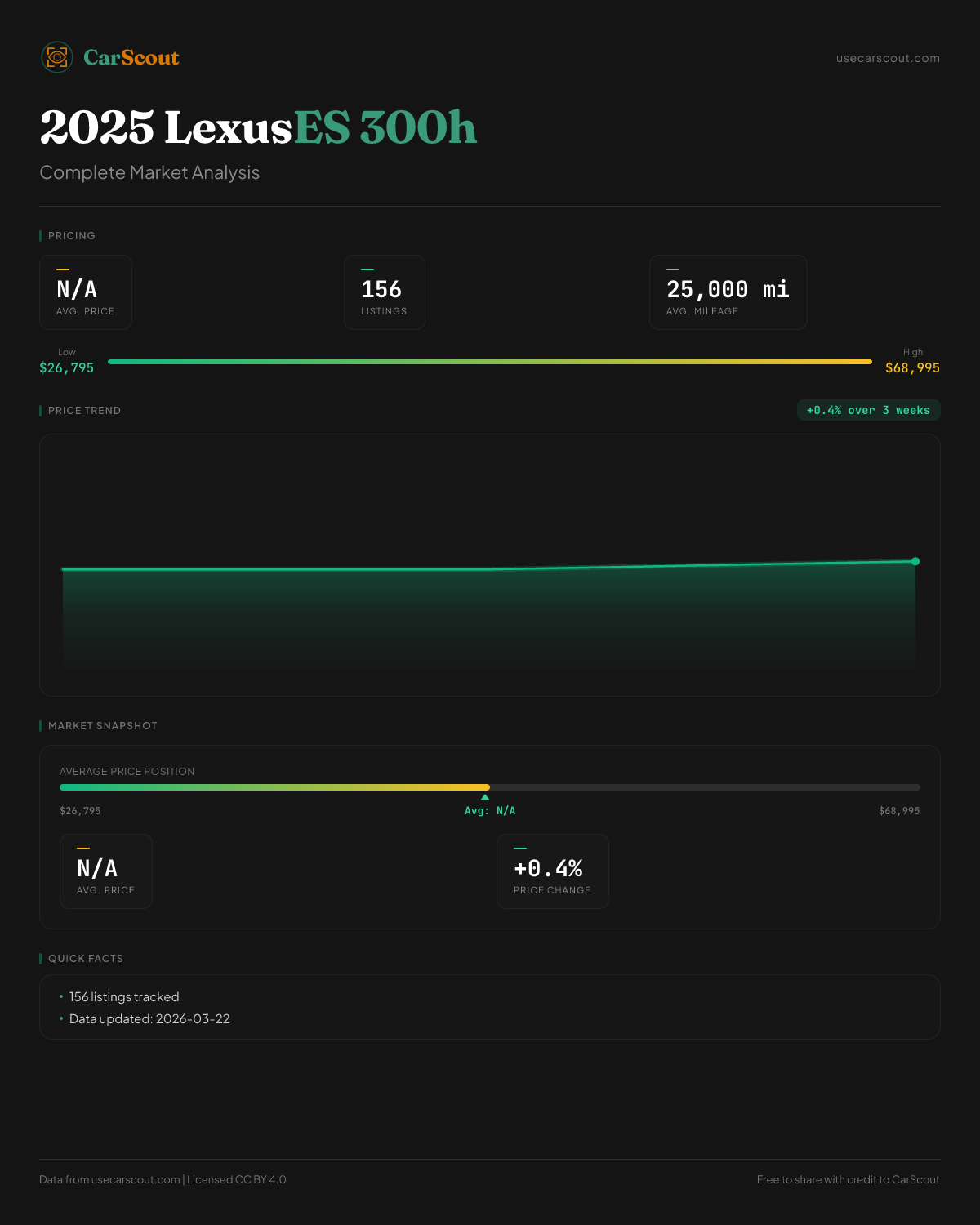 CarScout

usecarscout.com

2025 Lexus ES 300h

Complete Market Analysis

PRICING

N/A
AVG. PRICE

156
LISTINGS

25,000 mi
AVG. MILEAGE

Low
$26,795

High
$68,995

PRICE TREND

+0.4% over 3 weeks

MARKET SNAPSHOT

AVERAGE PRICE POSITION

$26,795

Avg: N/A

$68,995

N/A
AVG. PRICE

+0.4%
PRICE CHANGE

QUICK FACTS

• 156 listings tracked
• Data updated: 2026-03-22

Data from usecarscout.com | Licensed CC BY 4.0

Free to share with credit to CarScout