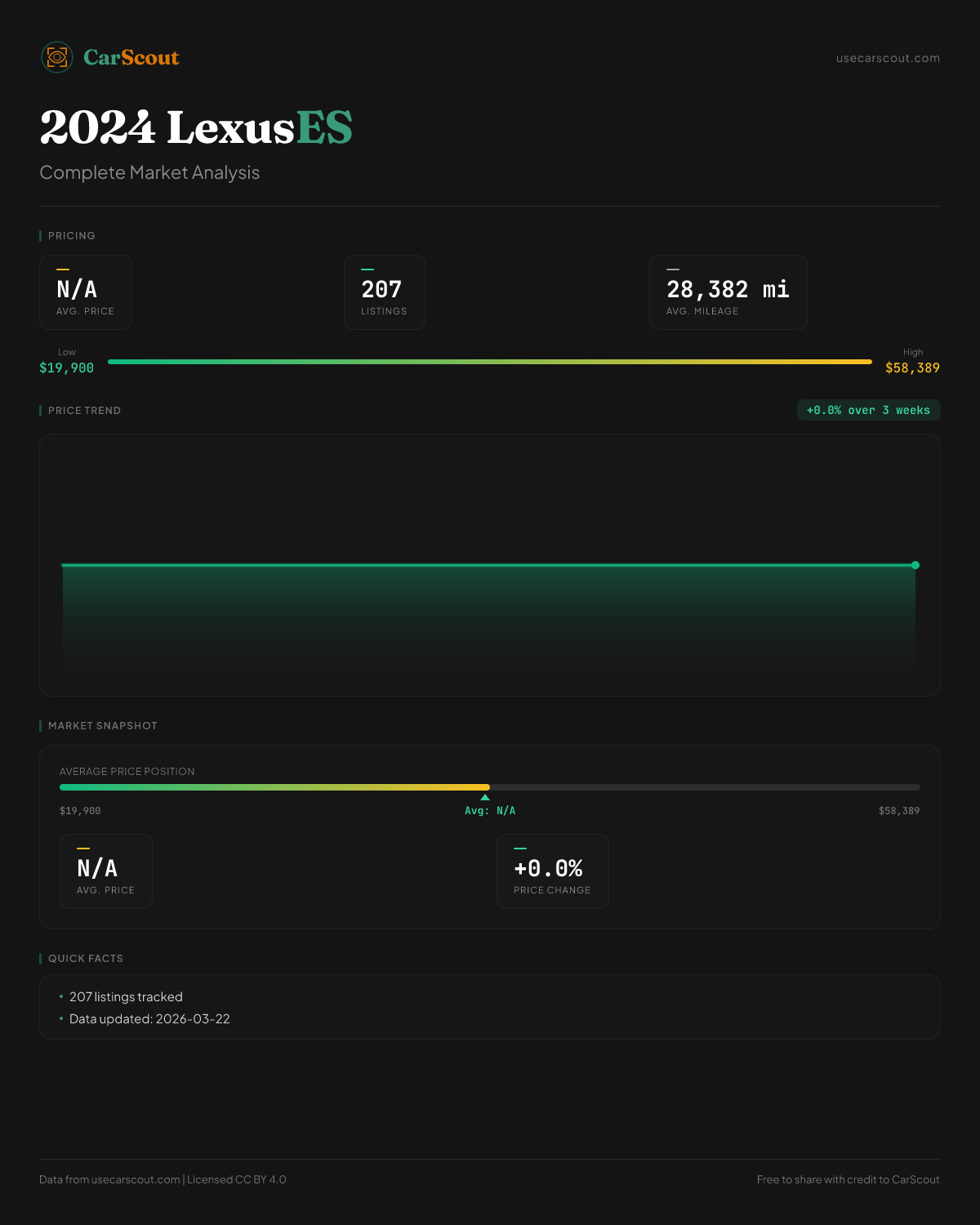 CarScout

usecarscout.com

2024 LexusES

Complete Market Analysis

PRICING

N/A
AVG. PRICE

207
LISTINGS

28,382 mi
AVG. MILEAGE

Low
$19,900

High
$58,389

PRICE TREND

+0.0% over 3 weeks

MARKET SNAPSHOT

AVERAGE PRICE POSITION

$19,900

Avg: N/A

$58,389

N/A
AVG. PRICE

+0.0%
PRICE CHANGE

QUICK FACTS

• 207 listings tracked
• Data updated: 2026-03-22

Data from usecarscout.com | Licensed CC BY 4.0

Free to share with credit to CarScout