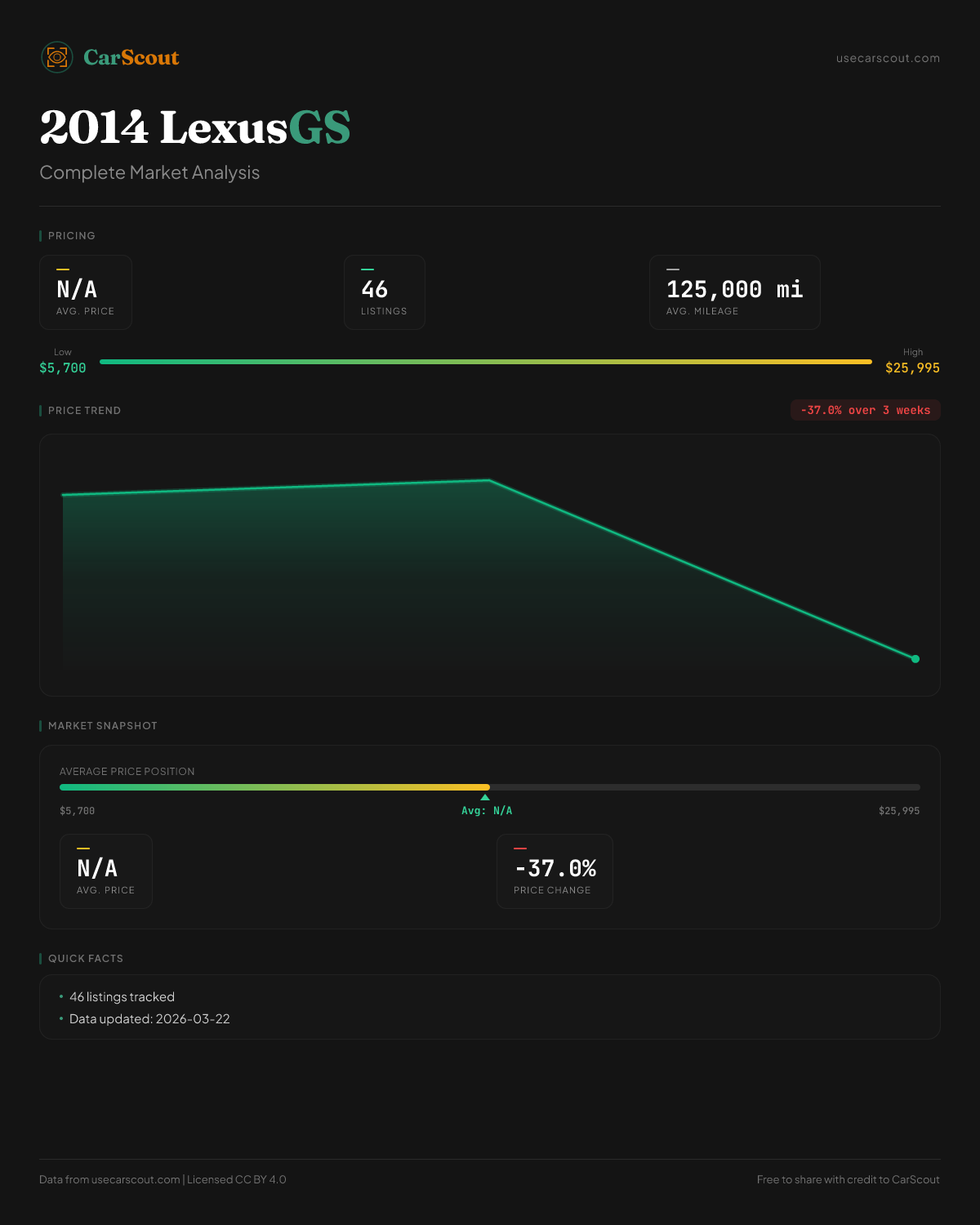 CarScout

usecarscout.com

2014 LexusGS

Complete Market Analysis

PRICING

N/A
AVG. PRICE

46
LISTINGS

125,000 mi
AVG. MILEAGE

Low
$5,700

High
$25,995

PRICE TREND

-37.0% over 3 weeks

MARKET SNAPSHOT

AVERAGE PRICE POSITION

$5,700

Avg: N/A

$25,995

N/A
AVG. PRICE

-37.0%
PRICE CHANGE

QUICK FACTS

• 46 listings tracked
• Data updated: 2026-03-22

Data from usecarscout.com | Licensed CC BY 4.0

Free to share with credit to CarScout