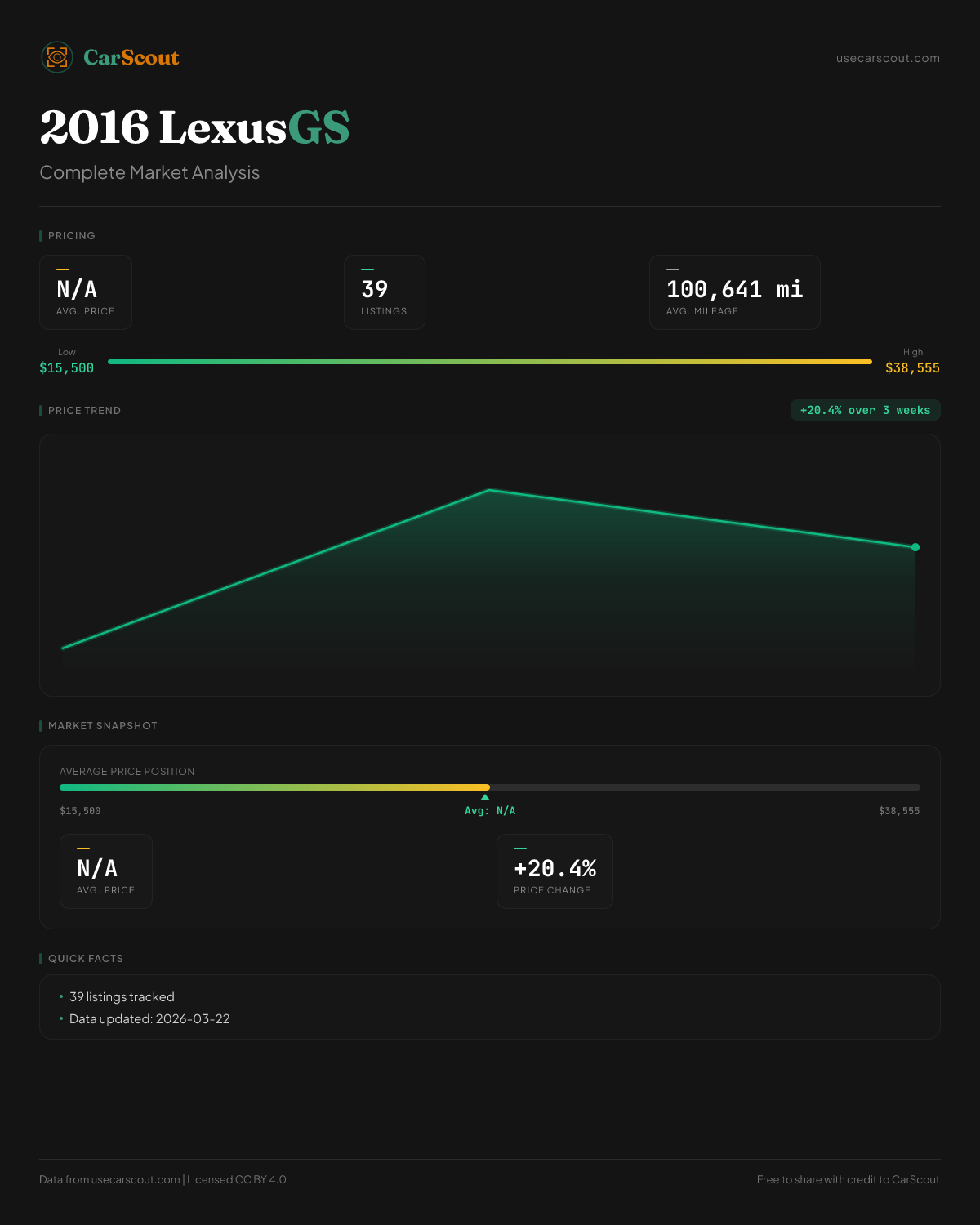 CarScout

usecarscout.com

2016 LexusGS

Complete Market Analysis

PRICING

N/A
AVG. PRICE

39
LISTINGS

100,641 mi
AVG. MILEAGE

Low
$15,500

High
$38,555

PRICE TREND

+20.4% over 3 weeks

MARKET SNAPSHOT

AVERAGE PRICE POSITION

$15,500

Avg: N/A

$38,555

N/A
AVG. PRICE

+20.4%
PRICE CHANGE

QUICK FACTS

• 39 listings tracked
• Data updated: 2026-03-22

Data from usecarscout.com | Licensed CC BY 4.0

Free to share with credit to CarScout