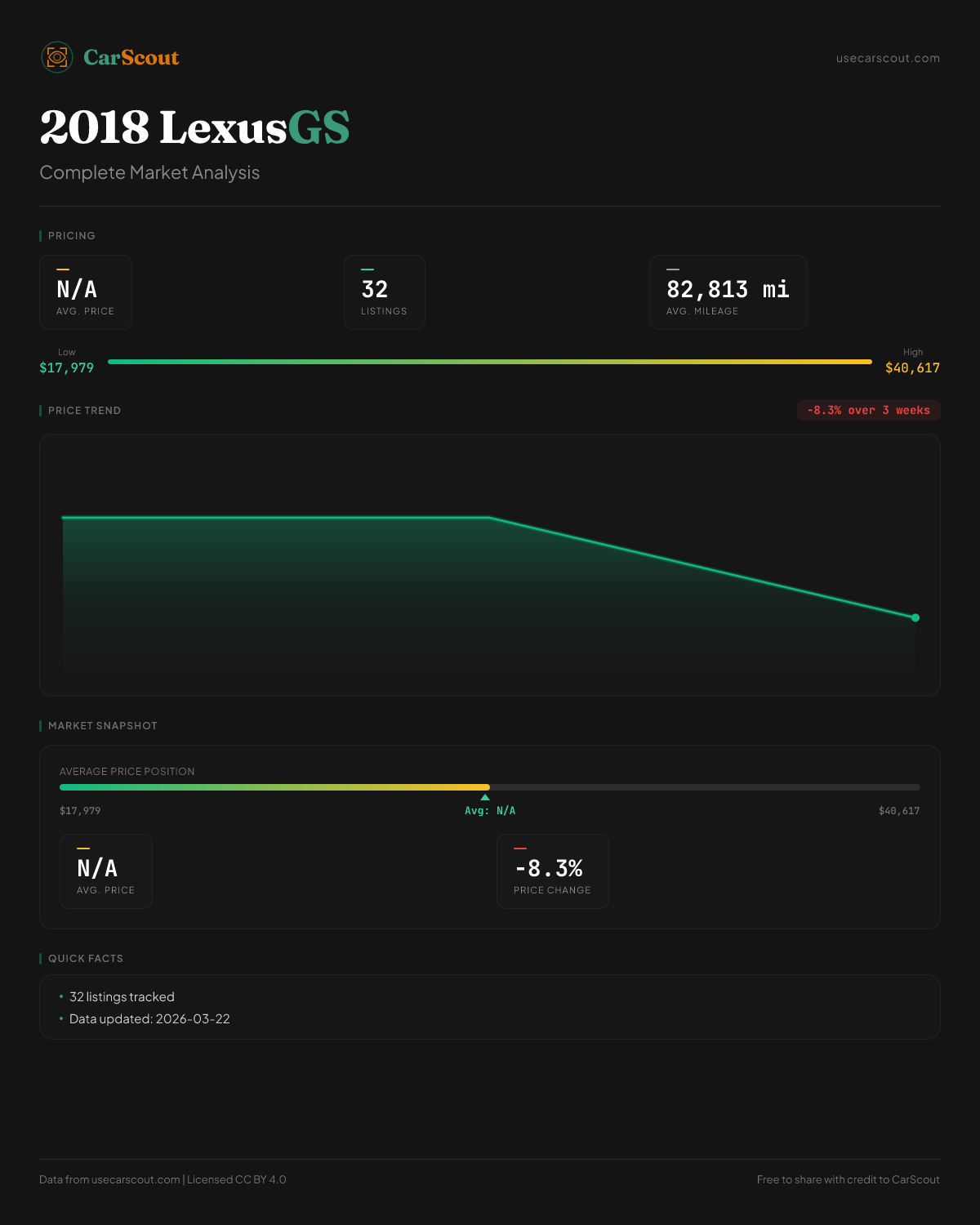 CarScout

usecarscout.com

2018 LexusGS

Complete Market Analysis

PRICING

N/A
AVG. PRICE

32
LISTINGS

82,813 mi
AVG. MILEAGE

Low
$17,979

High
$40,617

PRICE TREND

-8.3% over 3 weeks

MARKET SNAPSHOT

AVERAGE PRICE POSITION

$17,979

Avg: N/A

$40,617

N/A
AVG. PRICE

-8.3%
PRICE CHANGE

QUICK FACTS

• 32 listings tracked
• Data updated: 2026-03-22

Data from usecarscout.com | Licensed CC BY 4.0

Free to share with credit to CarScout