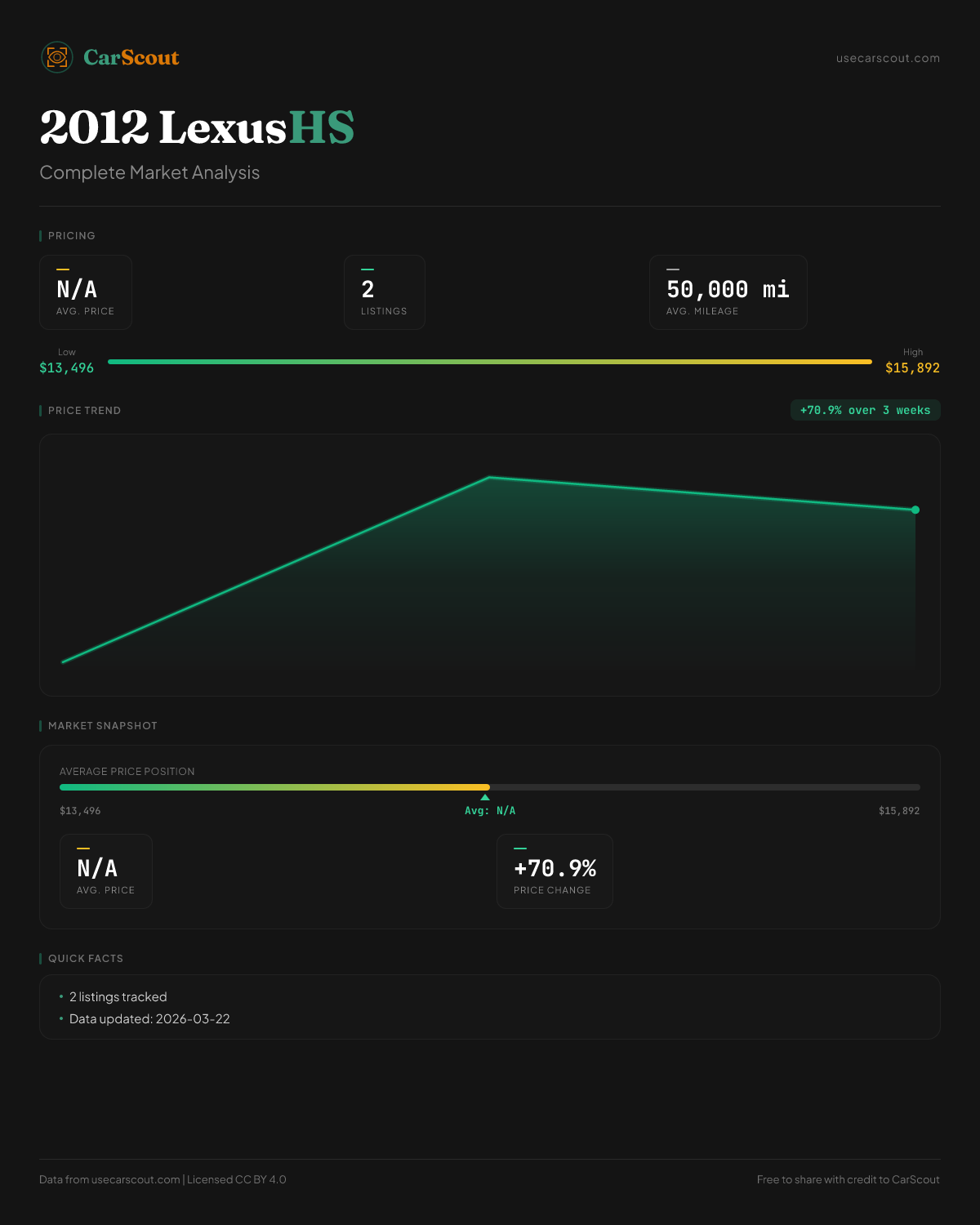 CarScout

usecarscout.com

2012 LexusHS

Complete Market Analysis

PRICING

N/A
AVG. PRICE

2
LISTINGS

50,000 mi
AVG. MILEAGE

Low
$13,496

High
$15,892

PRICE TREND

+70.9% over 3 weeks

MARKET SNAPSHOT

AVERAGE PRICE POSITION

$13,496

Avg: N/A

$15,892

N/A
AVG. PRICE

+70.9%
PRICE CHANGE

QUICK FACTS

• 2 listings tracked
• Data updated: 2026-03-22

Data from usecarscout.com | Licensed CC BY 4.0

Free to share with credit to CarScout