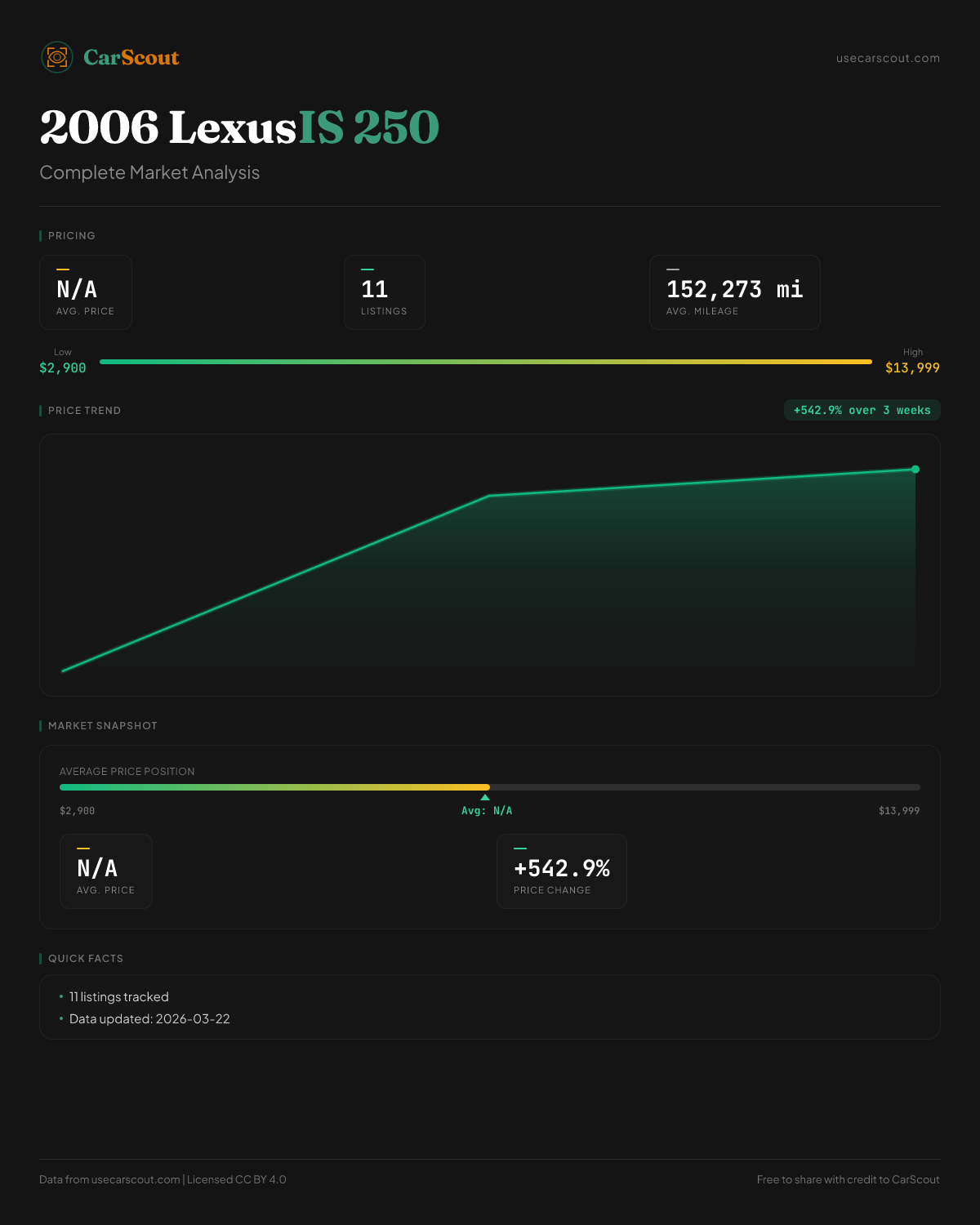 CarScout

usecarscout.com

2006 LexusIS 250

Complete Market Analysis

PRICING

N/A
AVG. PRICE

11
LISTINGS

152,273 mi
AVG. MILEAGE

Low
$2,900

High
$13,999

PRICE TREND

+542.9% over 3 weeks

MARKET SNAPSHOT

AVERAGE PRICE POSITION

$2,900

Avg: N/A

$13,999

N/A
AVG. PRICE

+542.9%
PRICE CHANGE

QUICK FACTS

• 11 listings tracked
• Data updated: 2026-03-22

Data from usecarscout.com | Licensed CC BY 4.0

Free to share with credit to CarScout