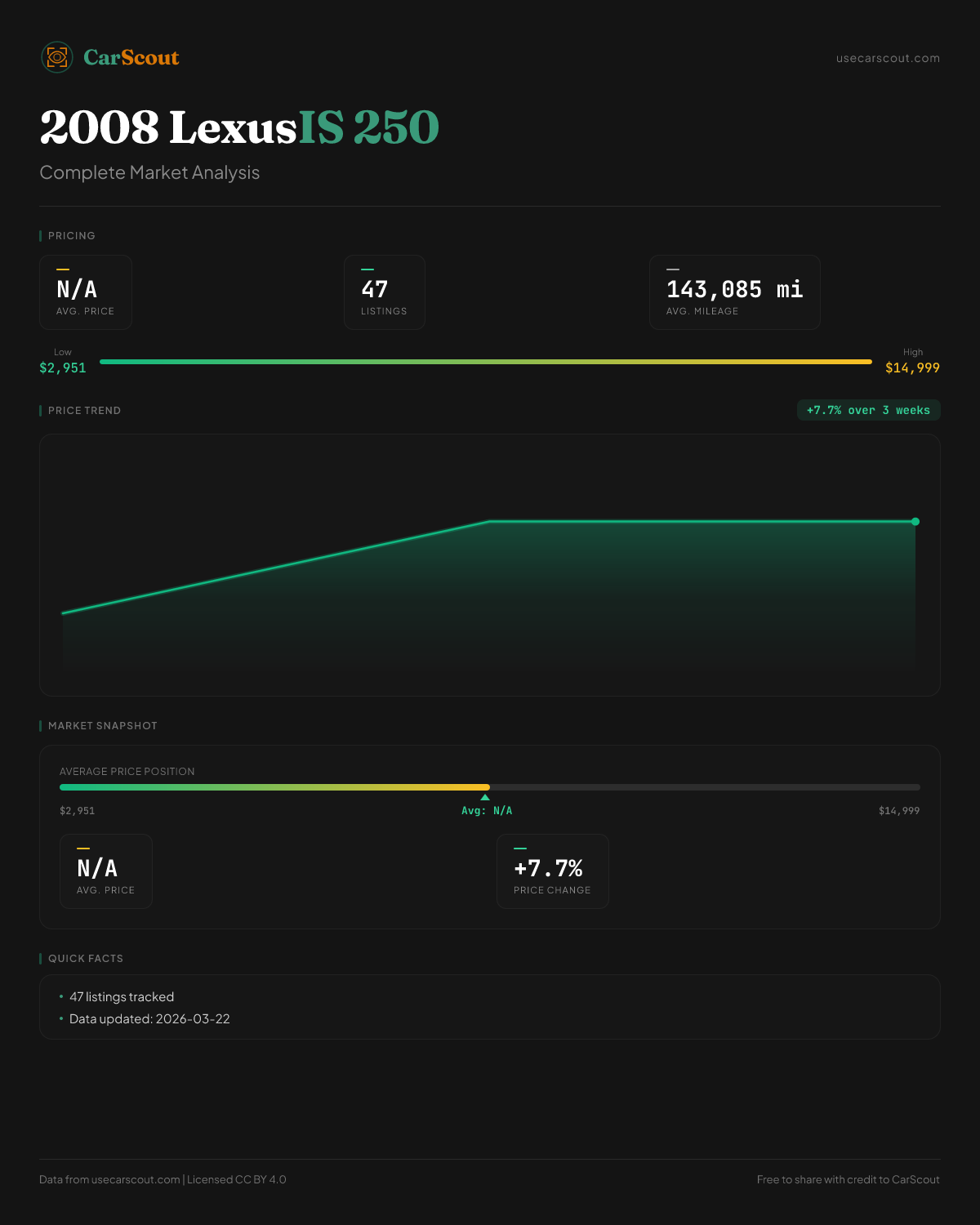 CarScout

usecarscout.com

2008 LexusIS 250

Complete Market Analysis

PRICING

N/A
AVG. PRICE

47
LISTINGS

143,085 mi
AVG. MILEAGE

Low
$2,951

High
$14,999

PRICE TREND

+7.7% over 3 weeks

MARKET SNAPSHOT

AVERAGE PRICE POSITION

$2,951

Avg: N/A

$14,999

N/A
AVG. PRICE

+7.7%
PRICE CHANGE

QUICK FACTS

• 47 listings tracked
• Data updated: 2026-03-22

Data from usecarscout.com | Licensed CC BY 4.0

Free to share with credit to CarScout