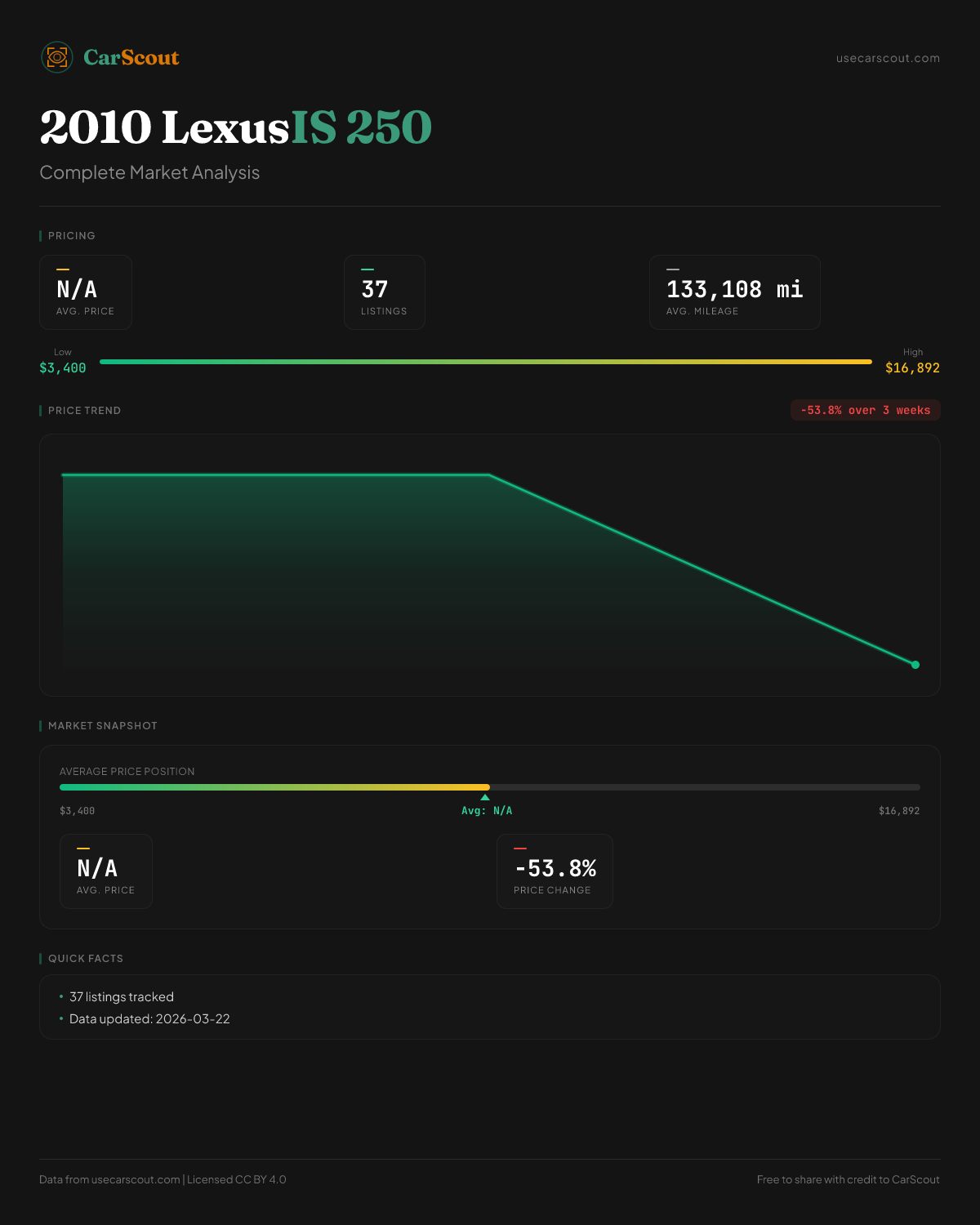 CarScout

usecarscout.com

2010 LexusIS 250

Complete Market Analysis

PRICING

N/A
AVG. PRICE

37
LISTINGS

133,108 mi
AVG. MILEAGE

Low
$3,400

High
$16,892

PRICE TREND

-53.8% over 3 weeks

MARKET SNAPSHOT

AVERAGE PRICE POSITION

$3,400

Avg: N/A

$16,892

N/A
AVG. PRICE

-53.8%
PRICE CHANGE

QUICK FACTS

• 37 listings tracked
• Data updated: 2026-03-22

Data from usecarscout.com | Licensed CC BY 4.0

Free to share with credit to CarScout