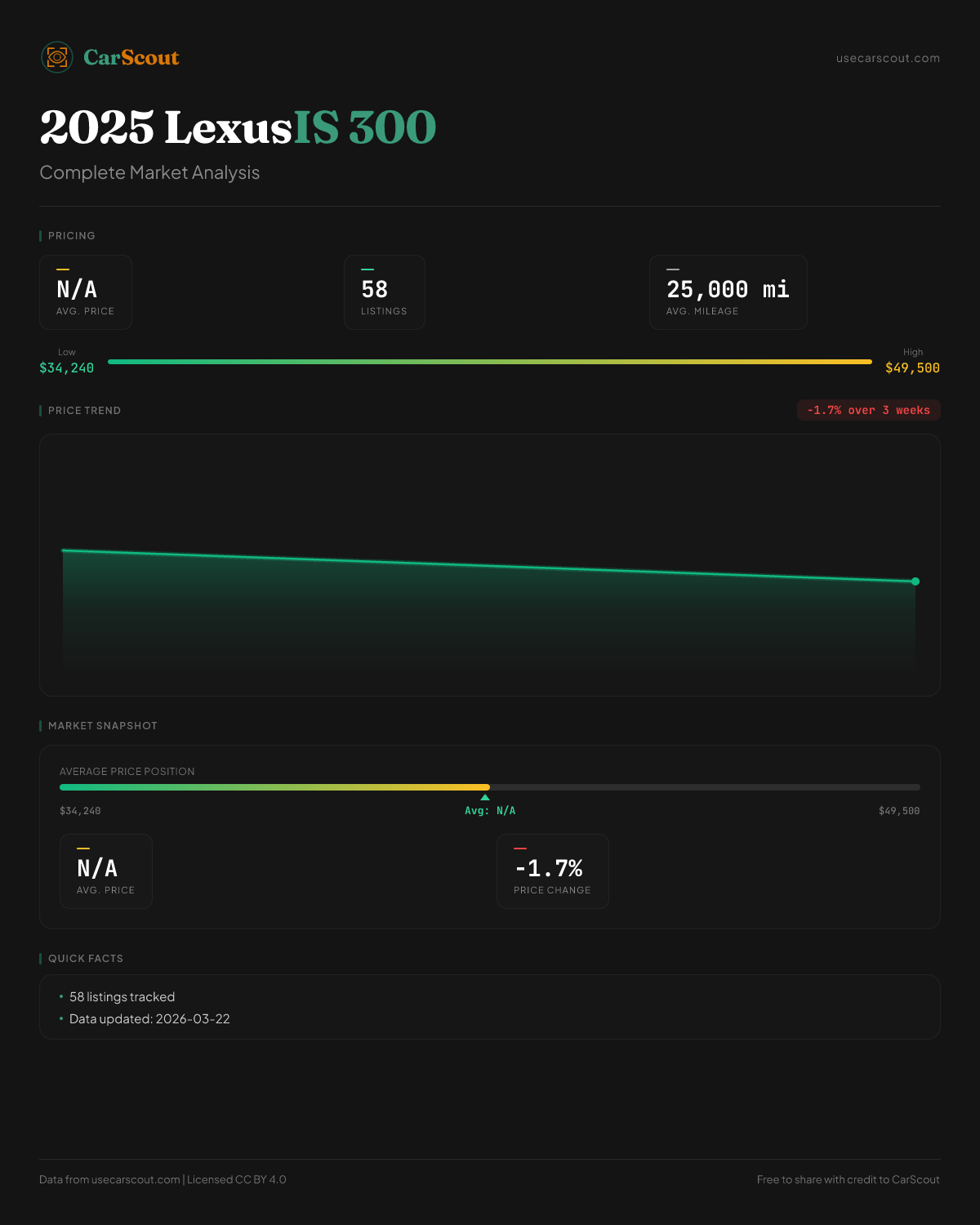 CarScout

usecarscout.com

2025 LexusIS 300

Complete Market Analysis

PRICING

N/A
AVG. PRICE

58
LISTINGS

25,000 mi
AVG. MILEAGE

Low
$34,240

High
$49,500

PRICE TREND

-1.7% over 3 weeks

MARKET SNAPSHOT

AVERAGE PRICE POSITION

$34,240

Avg: N/A

$49,500

N/A
AVG. PRICE

-1.7%
PRICE CHANGE

QUICK FACTS

• 58 listings tracked
• Data updated: 2026-03-22

Data from usecarscout.com | Licensed CC BY 4.0

Free to share with credit to CarScout