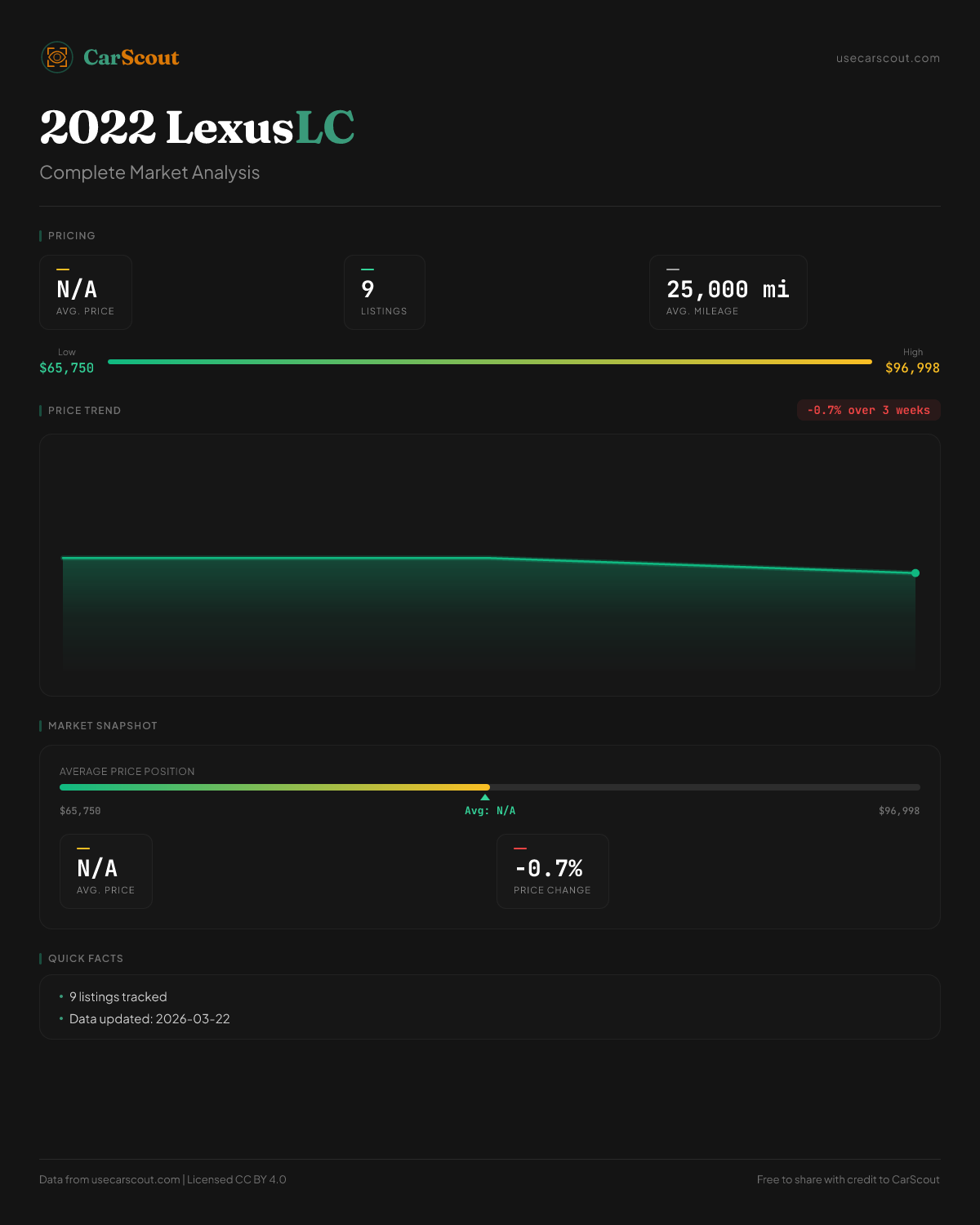 CarScout

usecarscout.com

2022 LexusLC

Complete Market Analysis

PRICING

N/A
AVG. PRICE

9
LISTINGS

25,000 mi
AVG. MILEAGE

Low
$65,750

High
$96,998

PRICE TREND

-0.7% over 3 weeks

MARKET SNAPSHOT

AVERAGE PRICE POSITION

$65,750

Avg: N/A

$96,998

N/A
AVG. PRICE

-0.7%
PRICE CHANGE

QUICK FACTS

• 9 listings tracked
• Data updated: 2026-03-22

Data from usecarscout.com | Licensed CC BY 4.0

Free to share with credit to CarScout