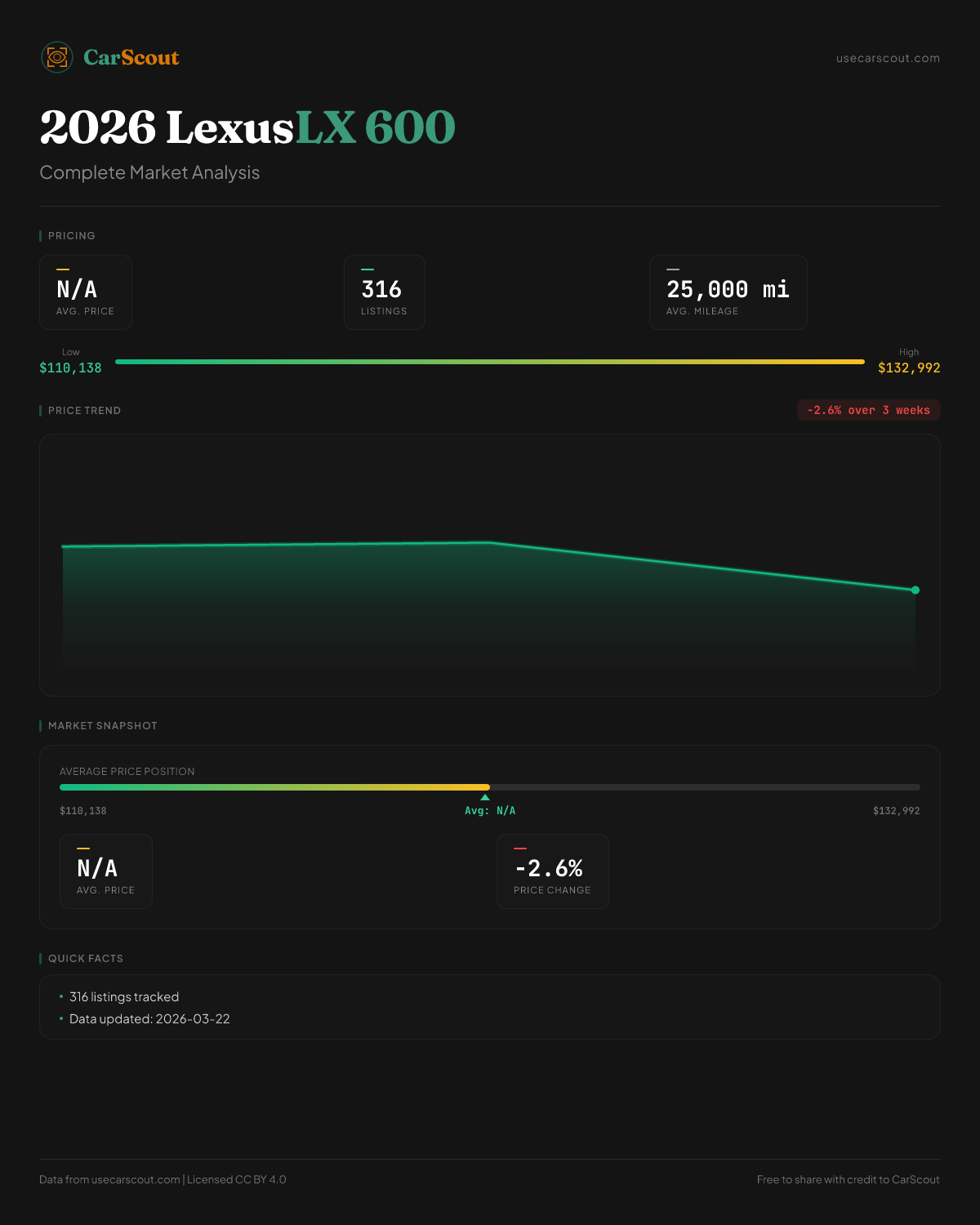 CarScout

usecarscout.com

2026 Lexus LX 600

Complete Market Analysis

PRICING

N/A
AVG. PRICE

316
LISTINGS

25,000 mi
AVG. MILEAGE

Low
$110,138

High
$132,992

PRICE TREND

-2.6% over 3 weeks

MARKET SNAPSHOT

AVERAGE PRICE POSITION

$110,138

Avg: N/A

$132,992

N/A
AVG. PRICE

-2.6%
PRICE CHANGE

QUICK FACTS

• 316 listings tracked
• Data updated: 2026-03-22

Data from usecarscout.com | Licensed CC BY 4.0

Free to share with credit to CarScout