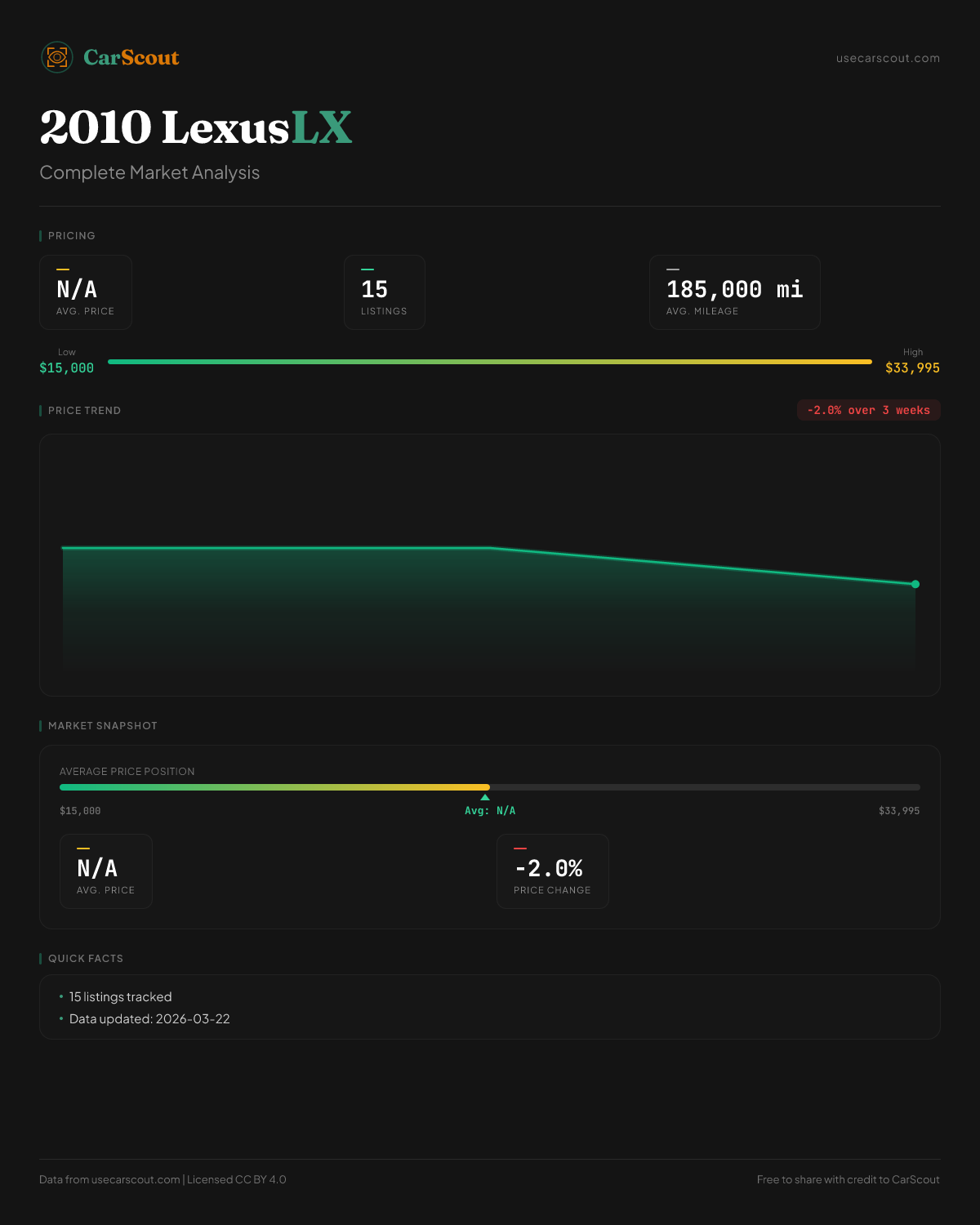 CarScout

usecarscout.com

2010 Lexus LX

Complete Market Analysis

PRICING

N/A
AVG. PRICE

15
LISTINGS

185,000 mi
AVG. MILEAGE

Low
$15,000

High
$33,995

PRICE TREND

-2.0% over 3 weeks

MARKET SNAPSHOT

AVERAGE PRICE POSITION

$15,000

Avg: N/A

$33,995

N/A
AVG. PRICE

-2.0%
PRICE CHANGE

QUICK FACTS

• 15 listings tracked
• Data updated: 2026-03-22

Data from usecarscout.com | Licensed CC BY 4.0

Free to share with credit to CarScout