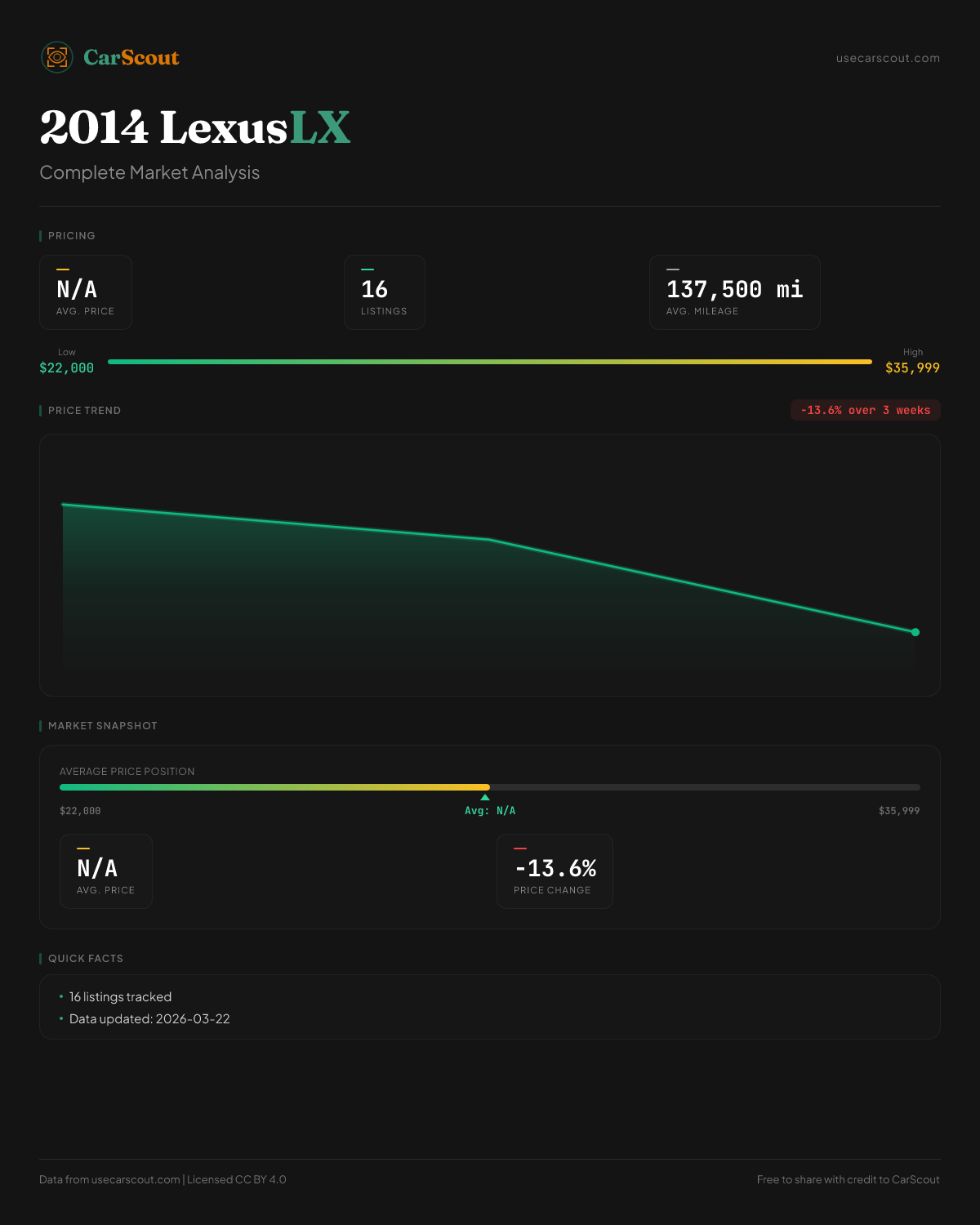 CarScout

usecarscout.com

2014 Lexus LX

Complete Market Analysis

PRICING

N/A
AVG. PRICE

16
LISTINGS

137,500 mi
AVG. MILEAGE

Low
$22,000

High
$35,999

PRICE TREND

-13.6% over 3 weeks

MARKET SNAPSHOT

AVERAGE PRICE POSITION

$22,000

Avg: N/A

$35,999

N/A
AVG. PRICE

-13.6%
PRICE CHANGE

QUICK FACTS

• 16 listings tracked
• Data updated: 2026-03-22

Data from usecarscout.com | Licensed CC BY 4.0

Free to share with credit to CarScout